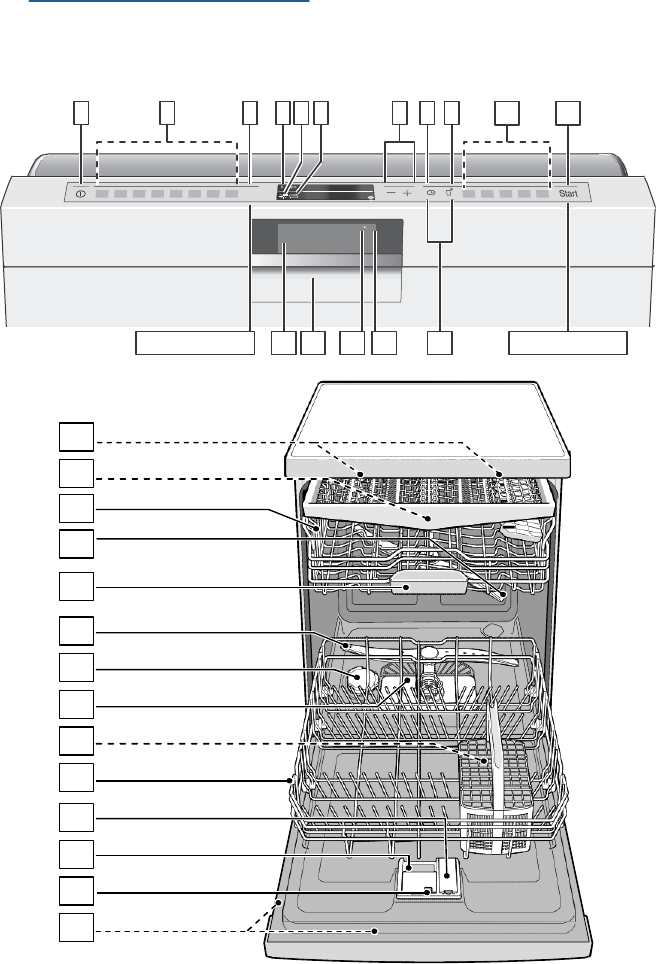 Start