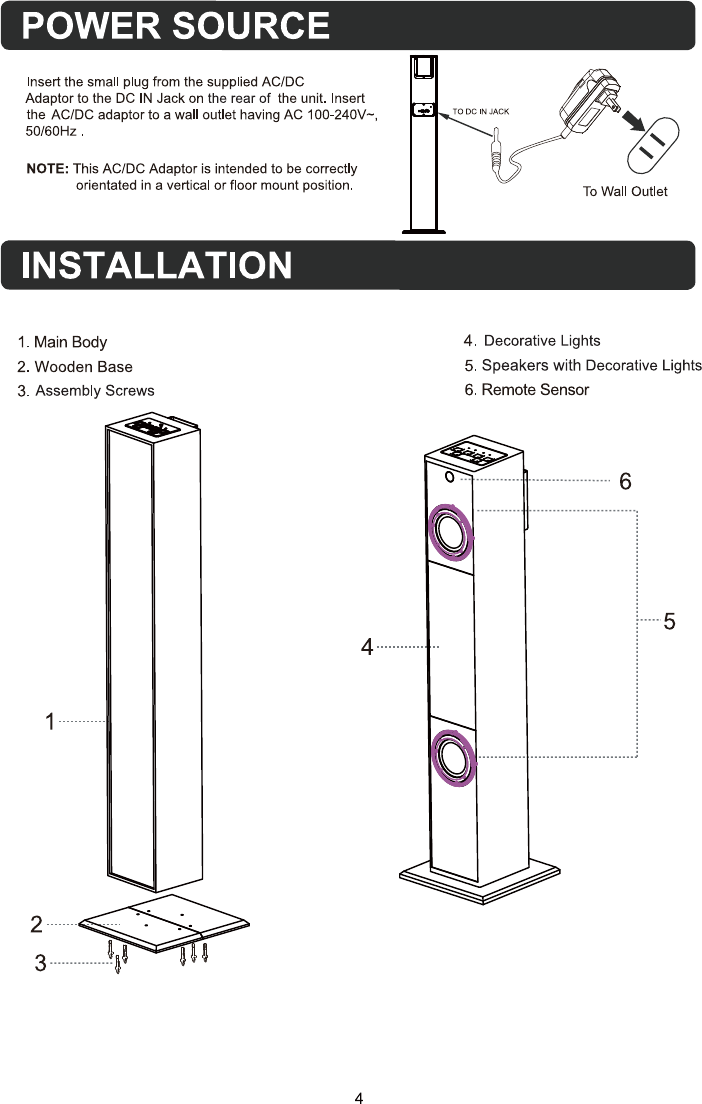 POWER SOURCE

Insert the small plug from the supplied AC/DC Adaptor to the DC IN Jack on the rear of the unit. Insert the AC/DC adaptor to a wall outlet having AC 100-240V~, 50/60Hz .

NOTE: This AC/DC Adaptor is intended to be correctly orientated in a vertical or floor mount position.

TO DC IN JACK

To Wall Outlet

INSTALLATION

1. Main Body
2. Wooden Base
3. Assembly Screws

4. Decorative Lights
5. Speakers with Decorative Lights
6. Remote Sensor

1

2

3

4

5

6

4