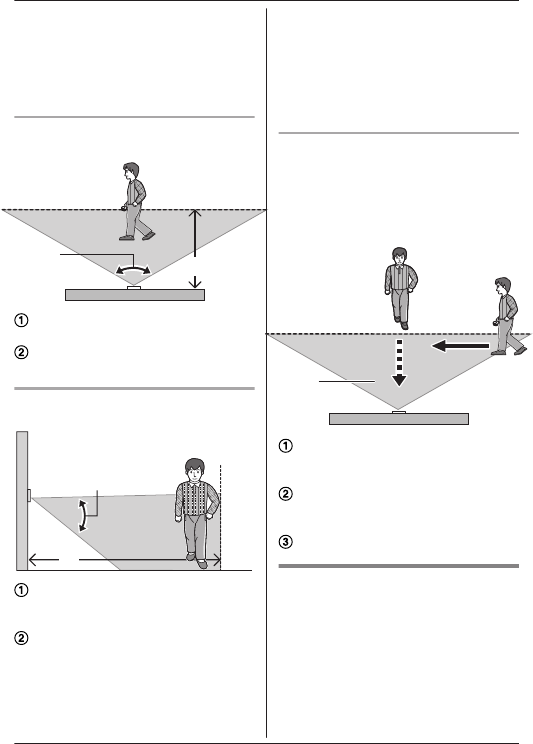 ①

②

①

②

①

②

③