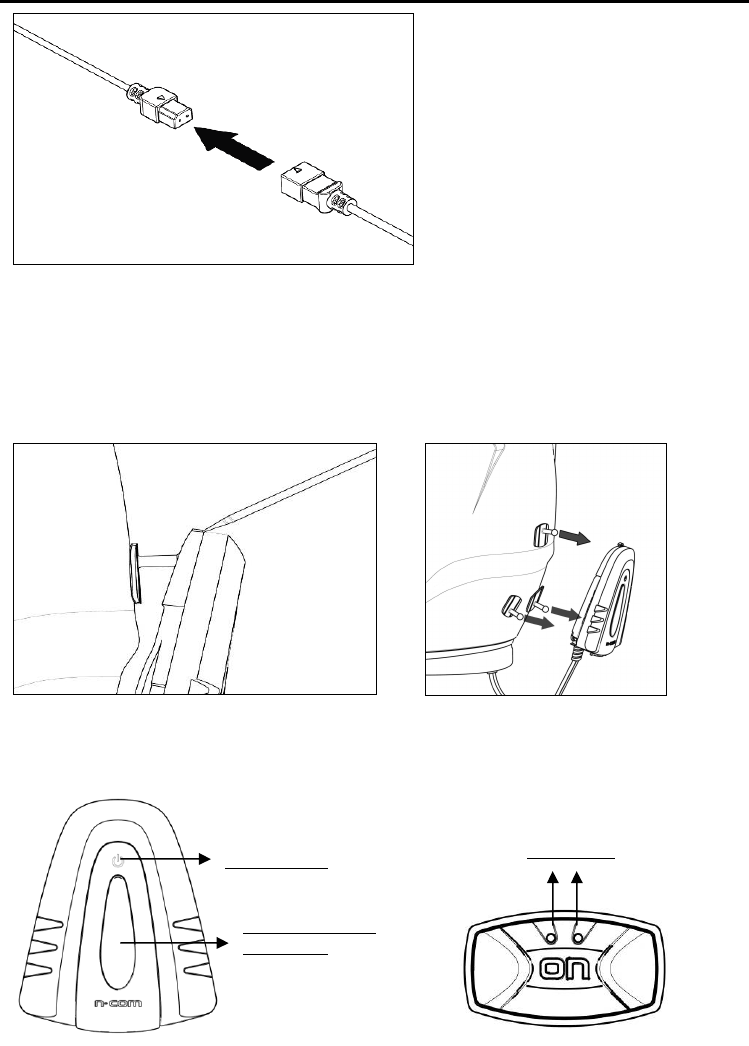 n-com

on