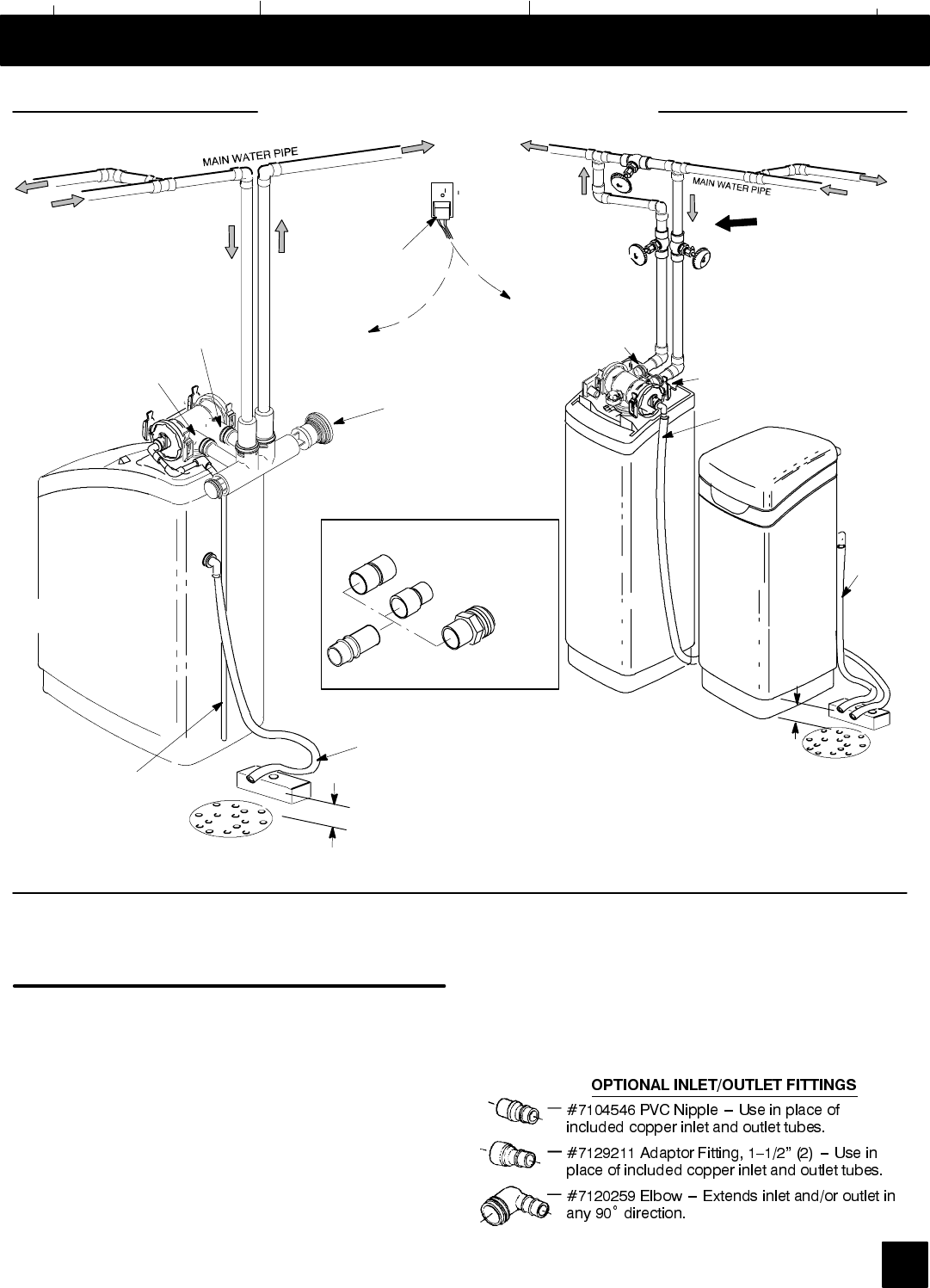 MAIN WATER PIPE

MAIN WATER PIPE

OPTIONAL INLET/OUTLET FITTINGS

#7104546 PVC Nipple – Use in place of included copper inlet and outlet tubes.

#7129211 Adaptor Fitting, 1–1/2" (2) – Use in place of included copper inlet and outlet tubes.

#7120259 Elbow – Extends inlet and/or outlet in any 90° direction.