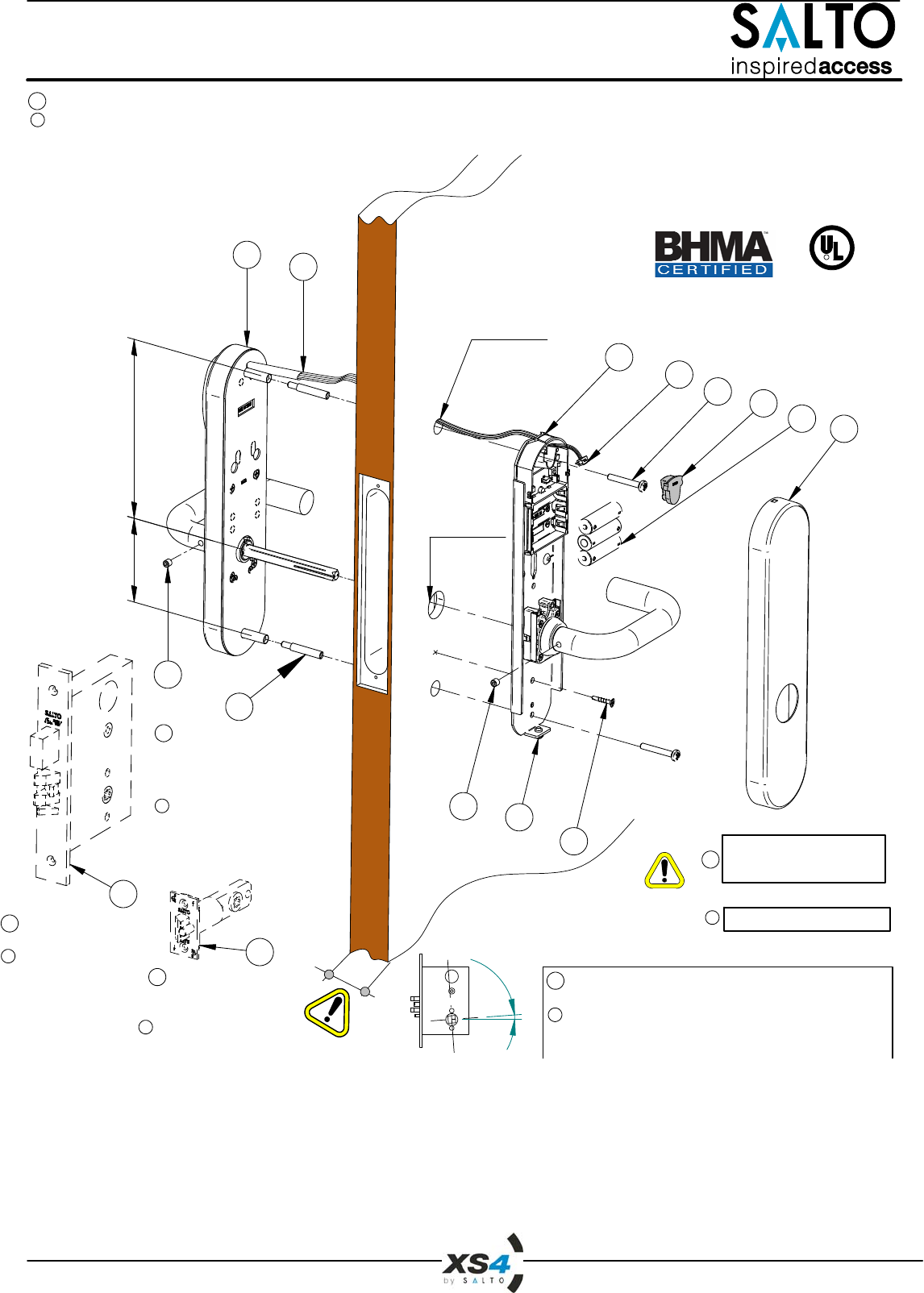 SALTO
inspiredaccess

BHMA
CERTIFIED

UL

SALTO

XS4
by SALTO