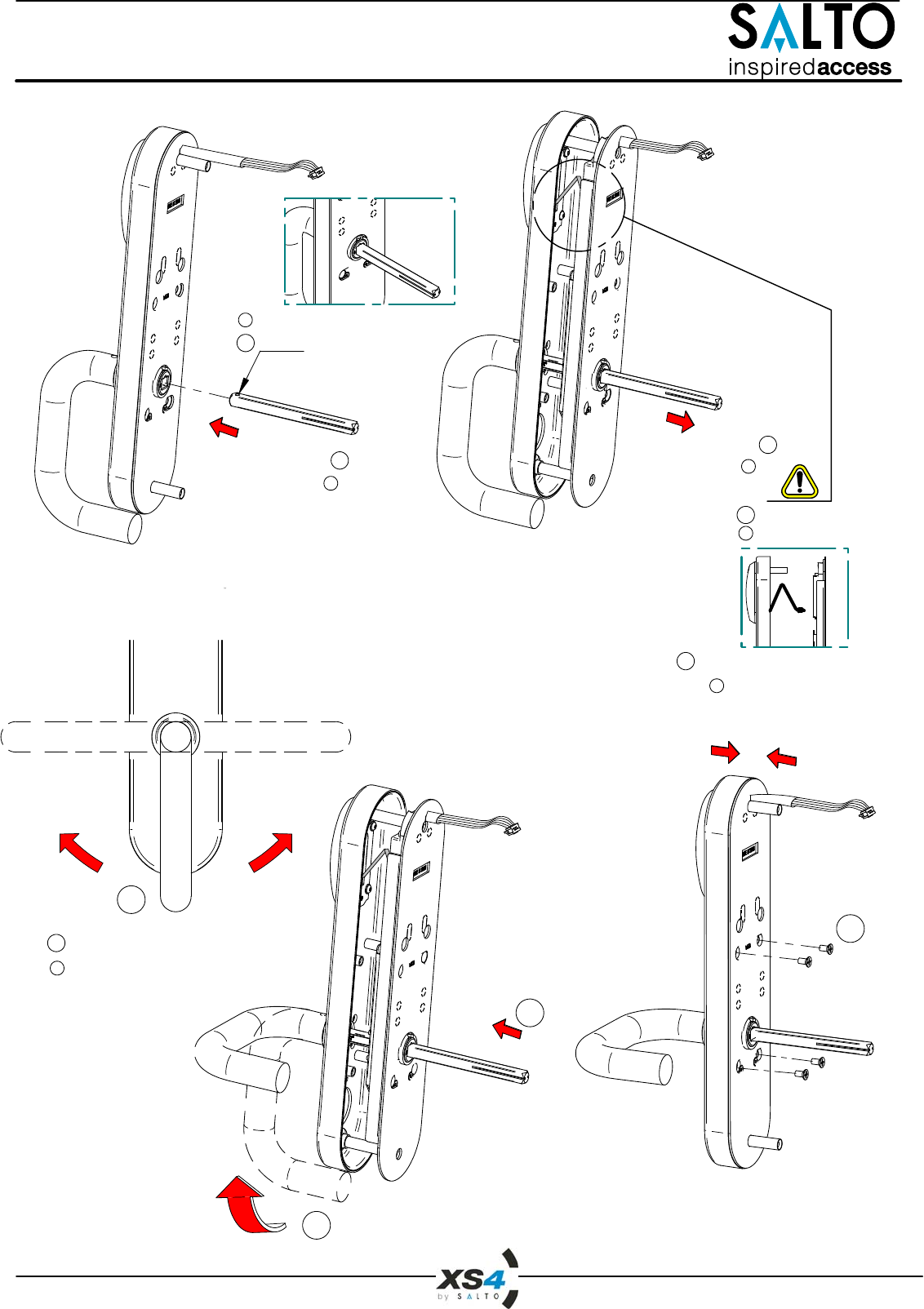 SALTO
inspiredaccess

XS4
by SALTO