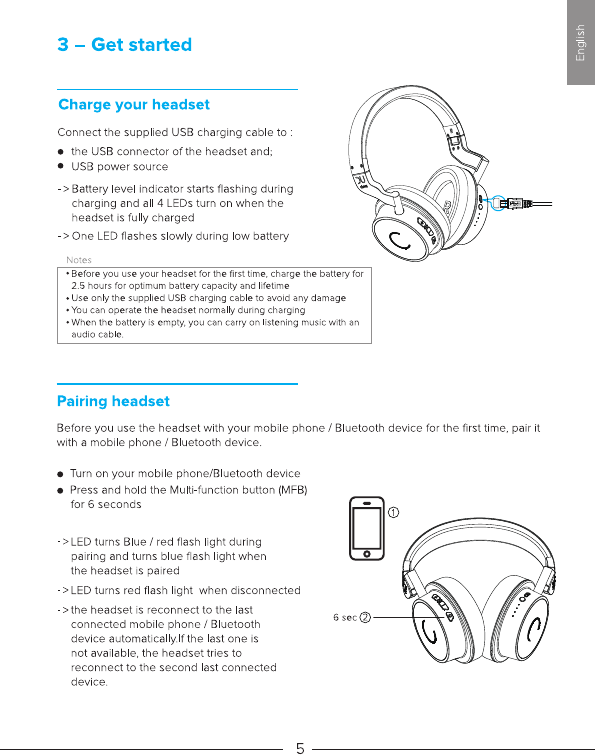 English

3 – Get started

Charge your headset

Connect the supplied USB charging cable to :
● the USB connector of the headset and;
● USB power source

-> Battery level indicator starts flashing during charging and all 4 LEDs turn on when the headset is fully charged

-> One LED flashes slowly during low battery

Notes
• Before you use your headset for the first time, charge the battery for 2.5 hours for optimum battery capacity and lifetime
• Use only the supplied USB charging cable to avoid any damage
• You can operate the headset normally during charging
• When the battery is empty, you can carry on listening music with an audio cable.

Pairing headset

Before you use the headset with your mobile phone / Bluetooth device for the first time, pair it with a mobile phone / Bluetooth device.

● Turn on your mobile phone/Bluetooth device
● Press and hold the Multi-function button (MFB) for 6 seconds

-> LED turns Blue / red flash light during pairing and turns blue flash light when the headset is paired

-> LED turns red flash light when disconnected

-> the headset is reconnect to the last connected mobile phone / Bluetooth device automatically.If the last one is not available, the headset tries to reconnect to the second last connected device.

①

6 sec ②

5