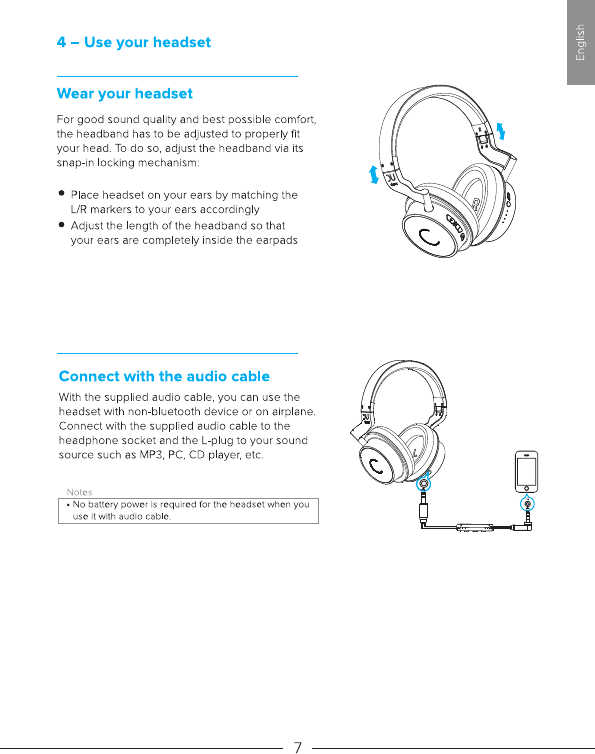 English

4 – Use your headset

Wear your headset

For good sound quality and best possible comfort, the headband has to be adjusted to properly fit your head. To do so, adjust the headband via its snap-in locking mechanism:

• Place headset on your ears by matching the L/R markers to your ears accordingly
• Adjust the length of the headband so that your ears are completely inside the earpads

Connect with the audio cable

With the supplied audio cable, you can use the headset with non-bluetooth device or on airplane. Connect with the supplied audio cable to the headphone socket and the L-plug to your sound source such as MP3, PC, CD player, etc.

Notes
• No battery power is required for the headset when you use it with audio cable.

7