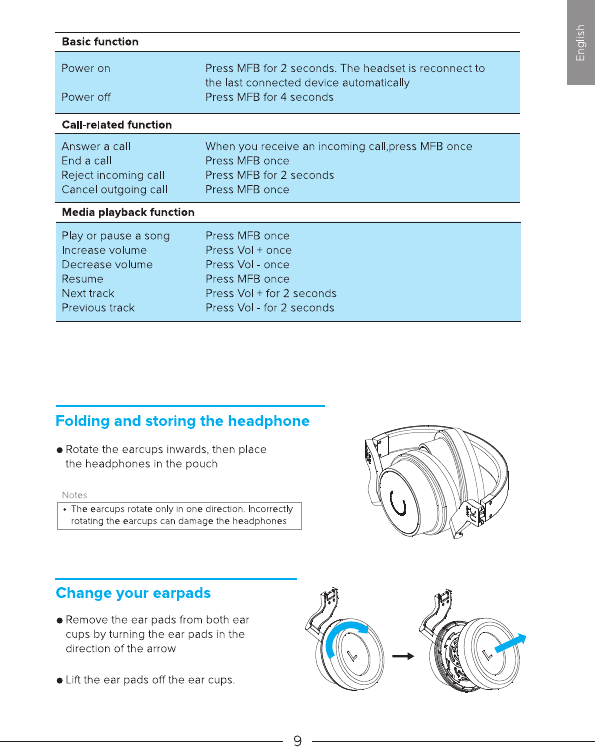 English

| Basic function | |
|---|---|
| Power on | Press MFB for 2 seconds. The headset is reconnect to the last connected device automatically |
| Power off | Press MFB for 4 seconds |
| **Call-related function** | |
| Answer a call | When you receive an incoming call,press MFB once |
| End a call | Press MFB once |
| Reject incoming call | Press MFB for 2 seconds |
| Cancel outgoing call | Press MFB once |
| **Media playback function** | |
| Play or pause a song | Press MFB once |
| Increase volume | Press Vol + once |
| Decrease volume | Press Vol - once |
| Resume | Press MFB once |
| Next track | Press Vol + for 2 seconds |
| Previous track | Press Vol - for 2 seconds |

Folding and storing the headphone

● Rotate the earcups inwards, then place the headphones in the pouch

Notes

• The earcups rotate only in one direction. Incorrectly rotating the earcups can damage the headphones

Change your earpads

● Remove the ear pads from both ear cups by turning the ear pads in the direction of the arrow

● Lift the ear pads off the ear cups.

9