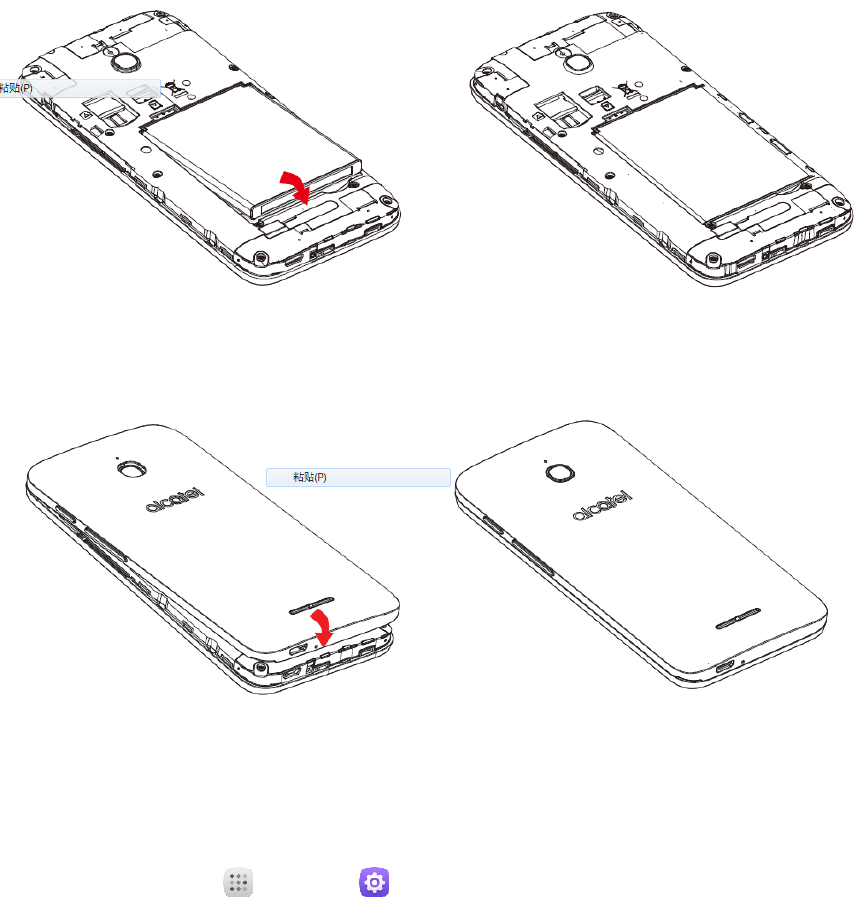 粘贴(P)

粘贴(P)

alcatel

alcatel