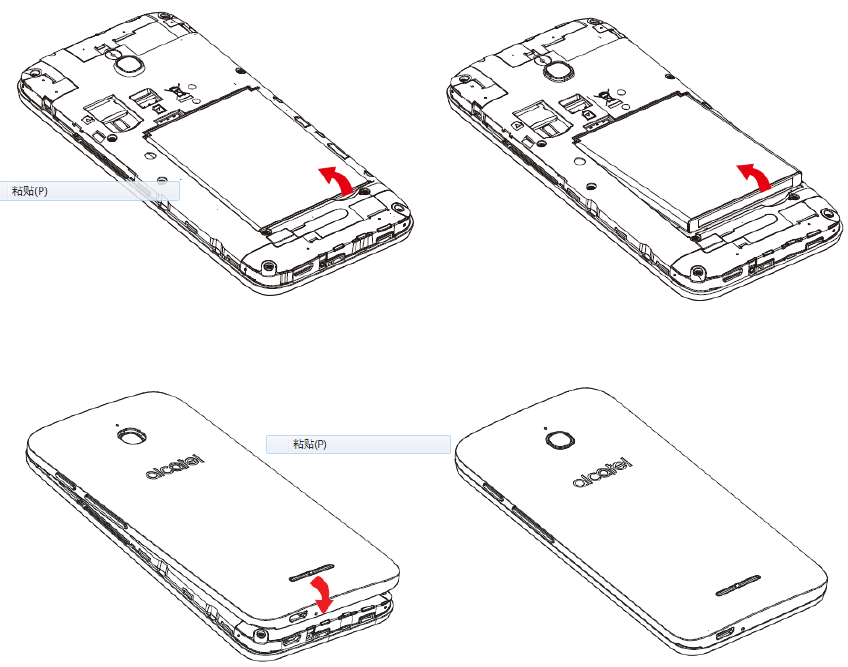 粘贴(P)

粘贴(P)

alcatel

alcatel