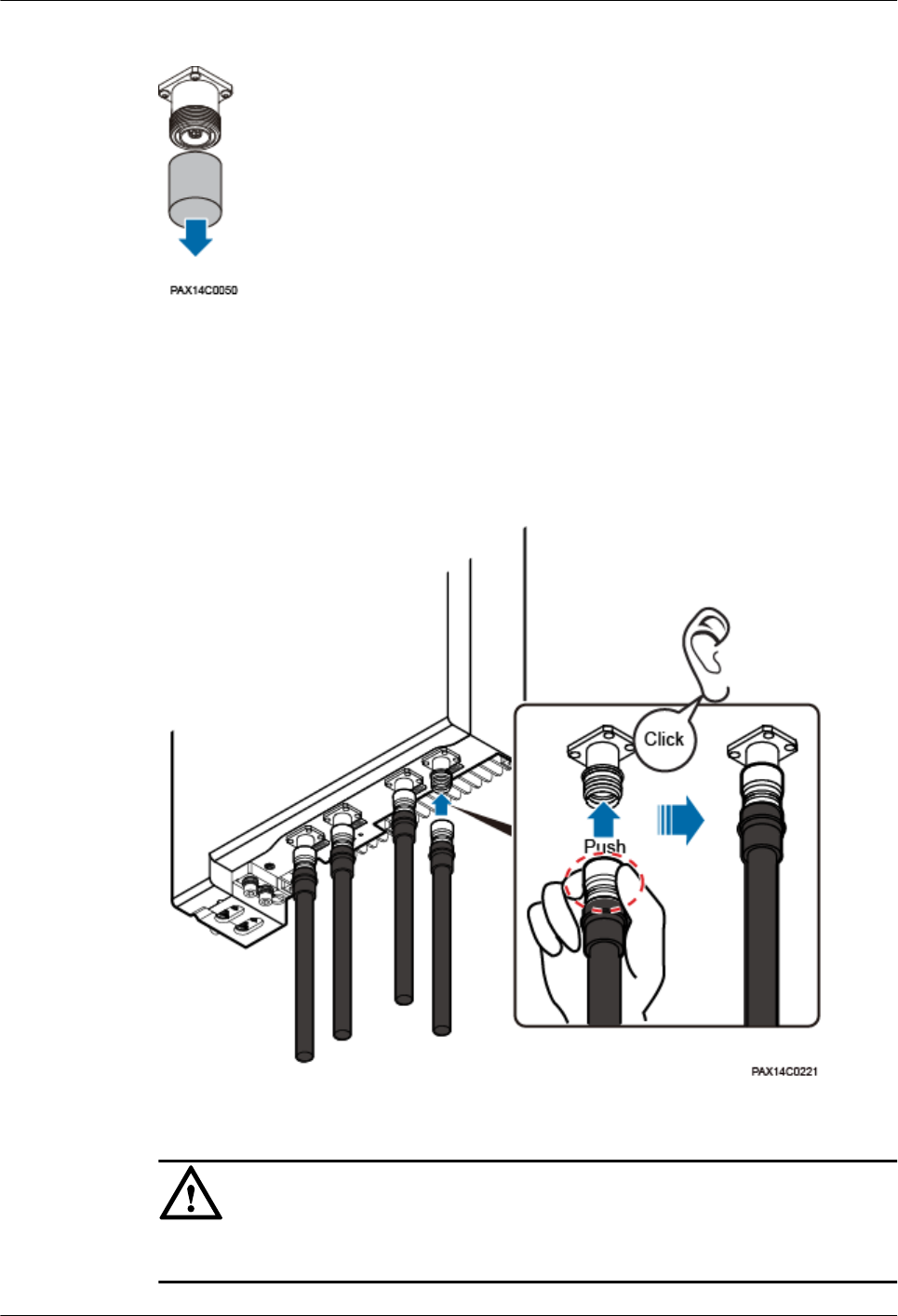 PAX14C0050

Click

Push

PAX14C0221