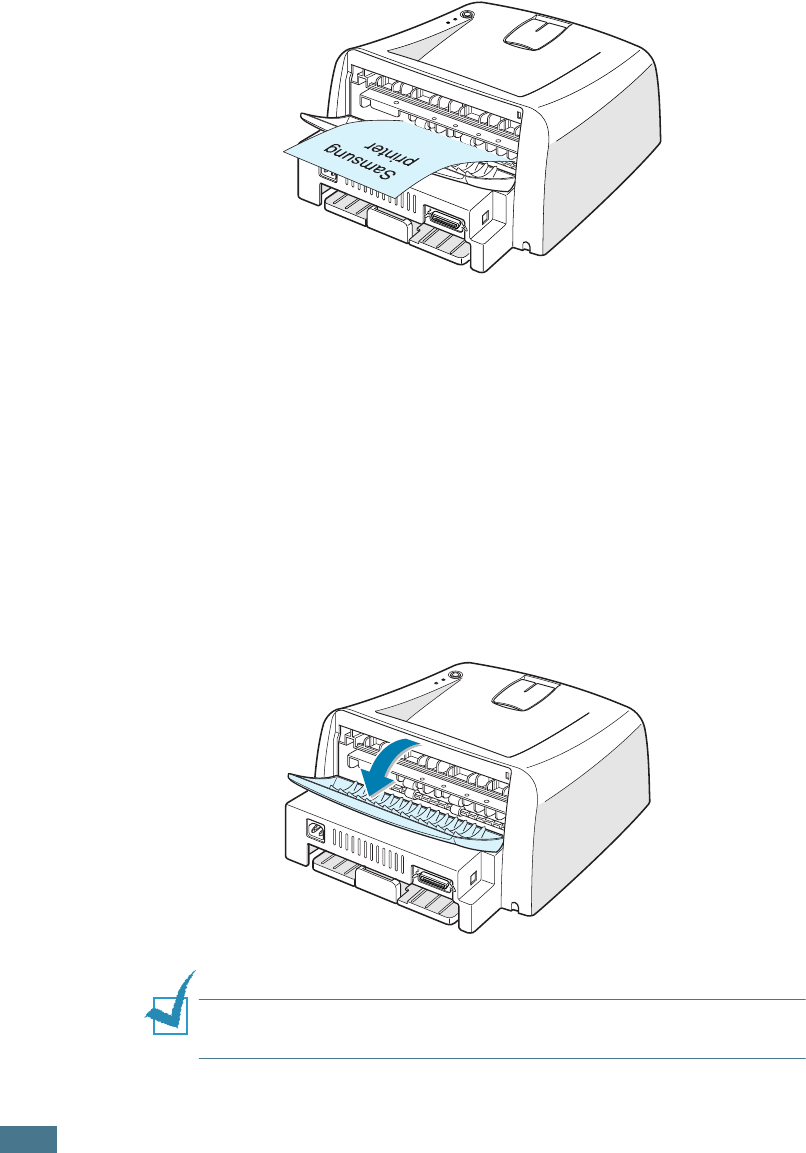 Samsung printer