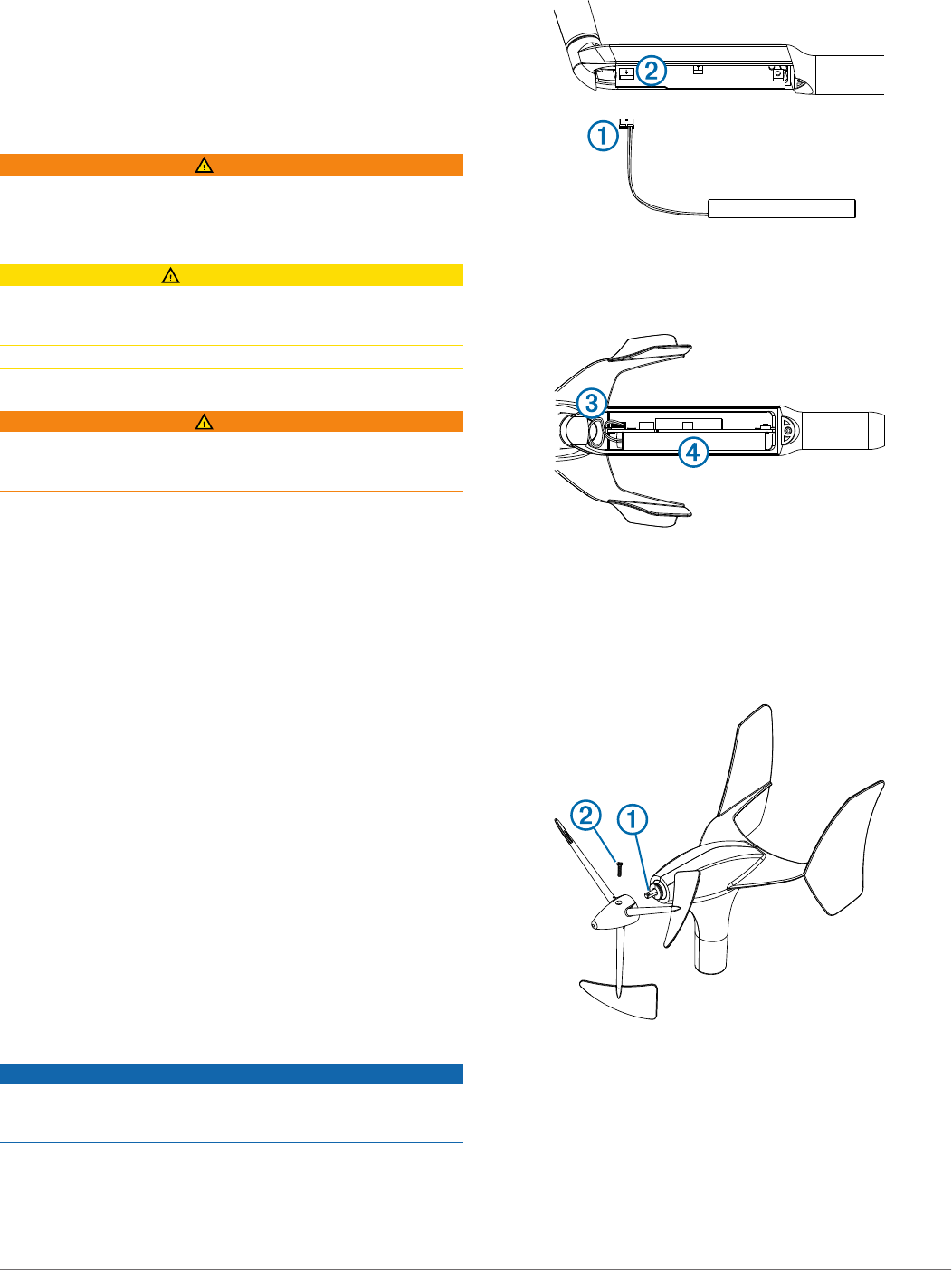 ②

①

③

④

②  ①