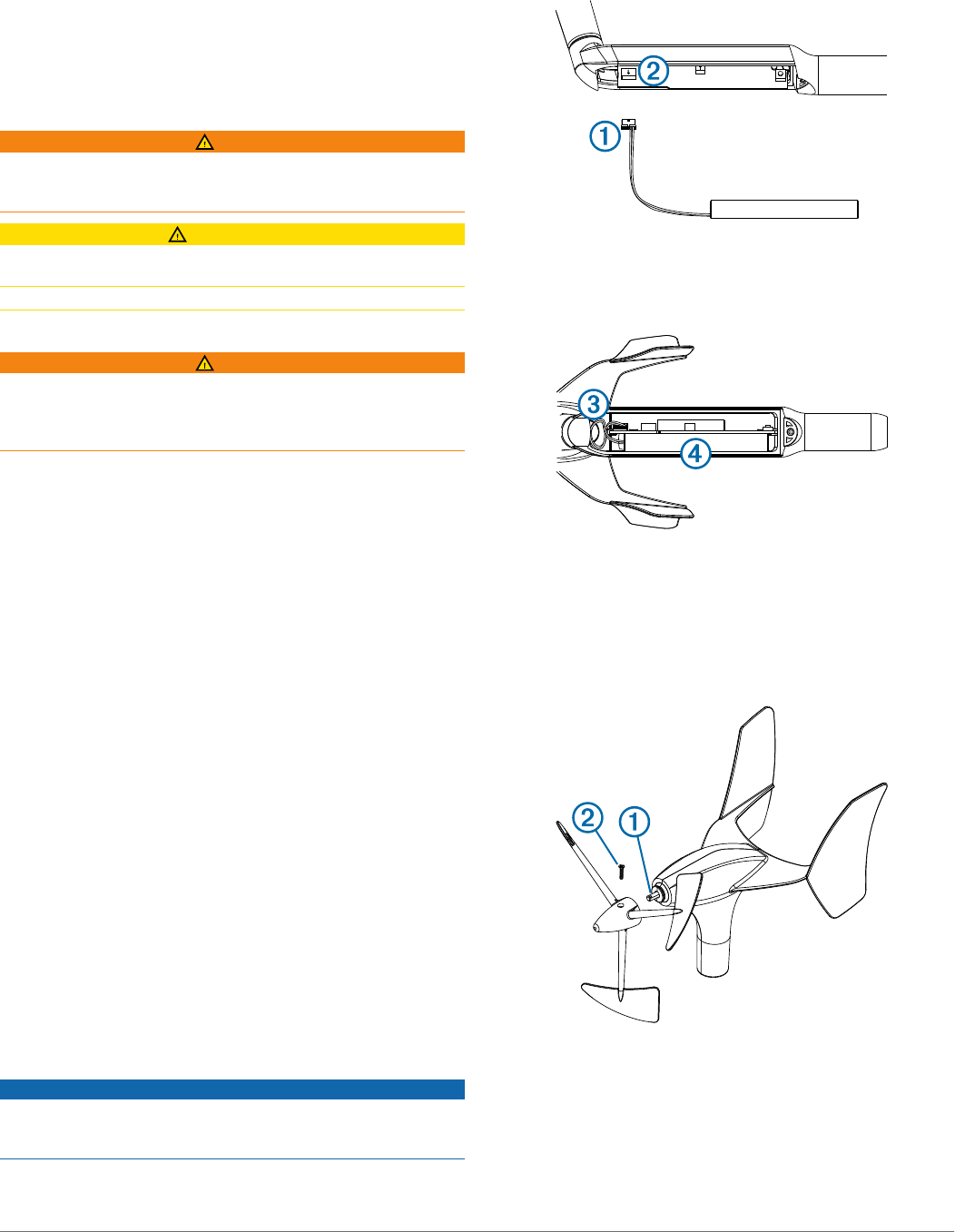 2

1

3

4

2 1