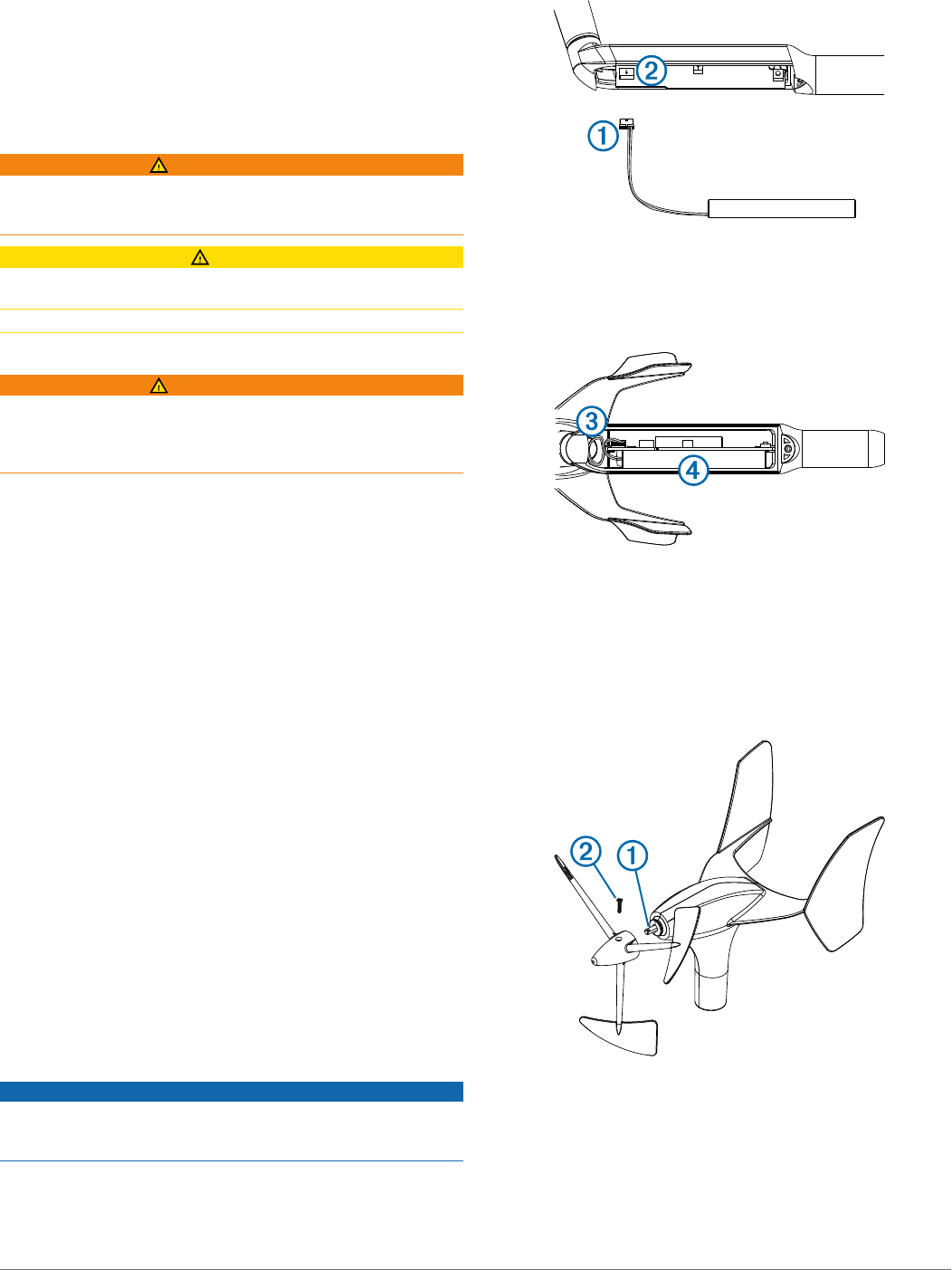 2

1

3

4

2

1