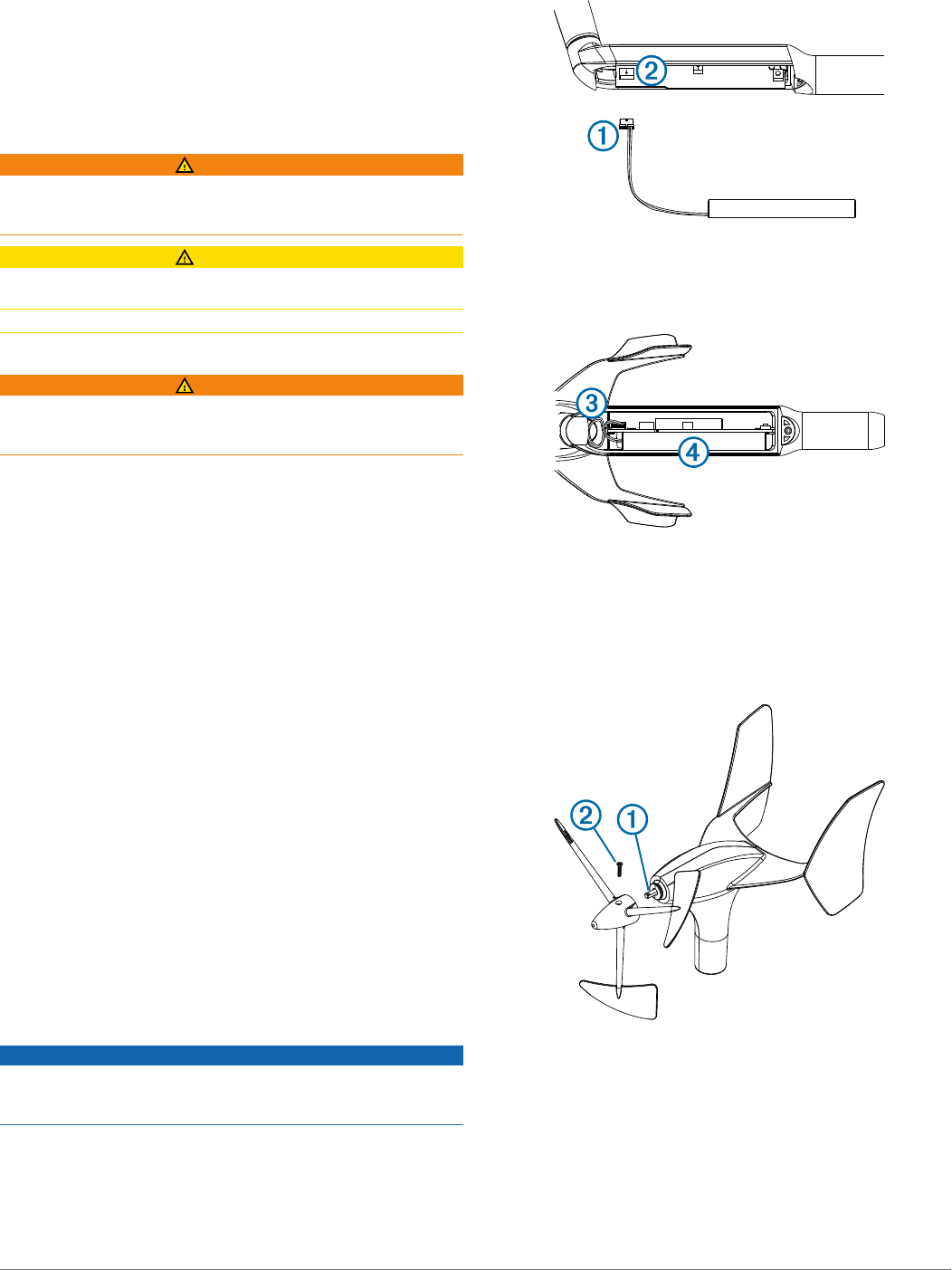 2

1

3

4

2 1