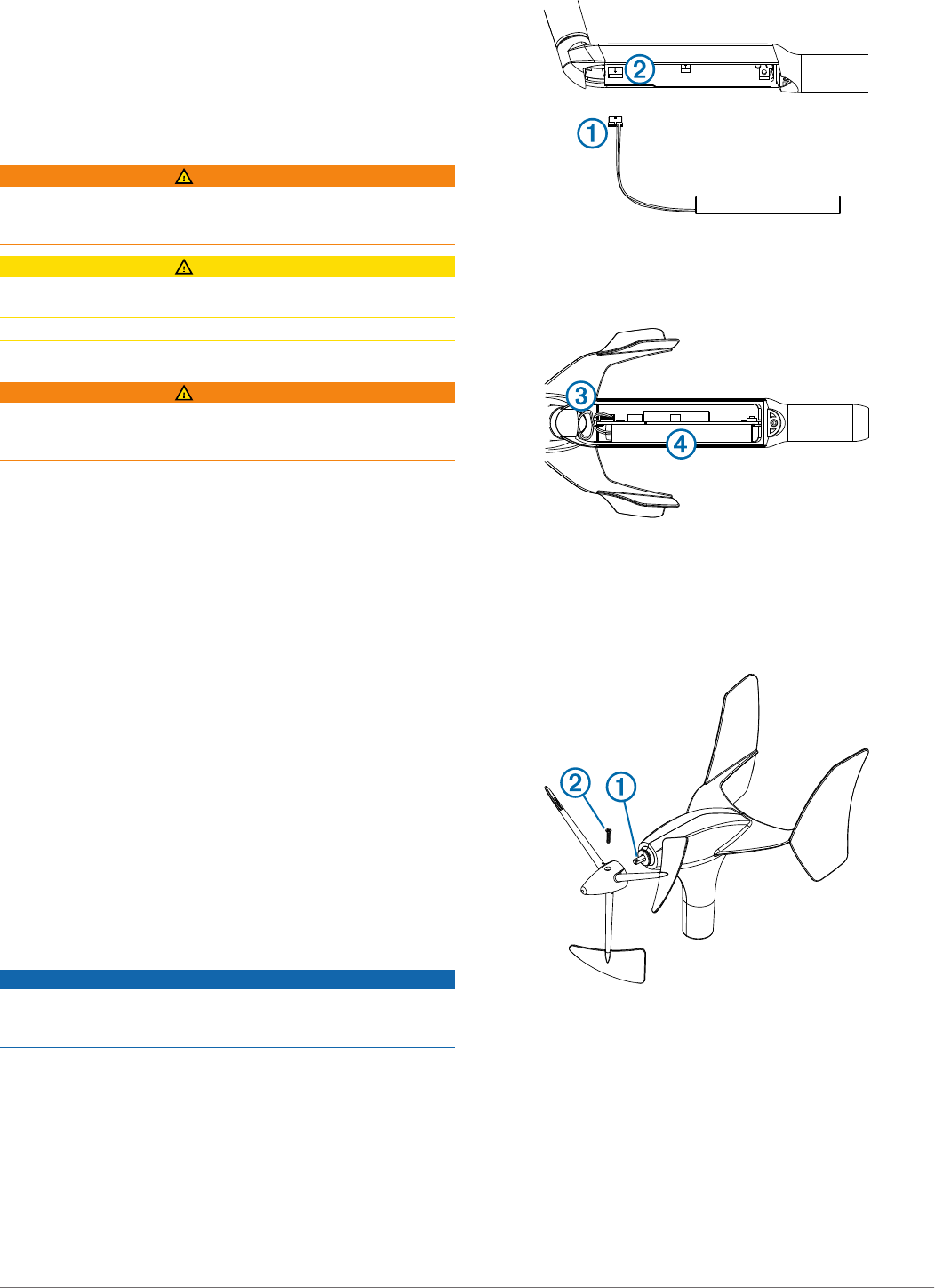 2

1

3

4

2 1