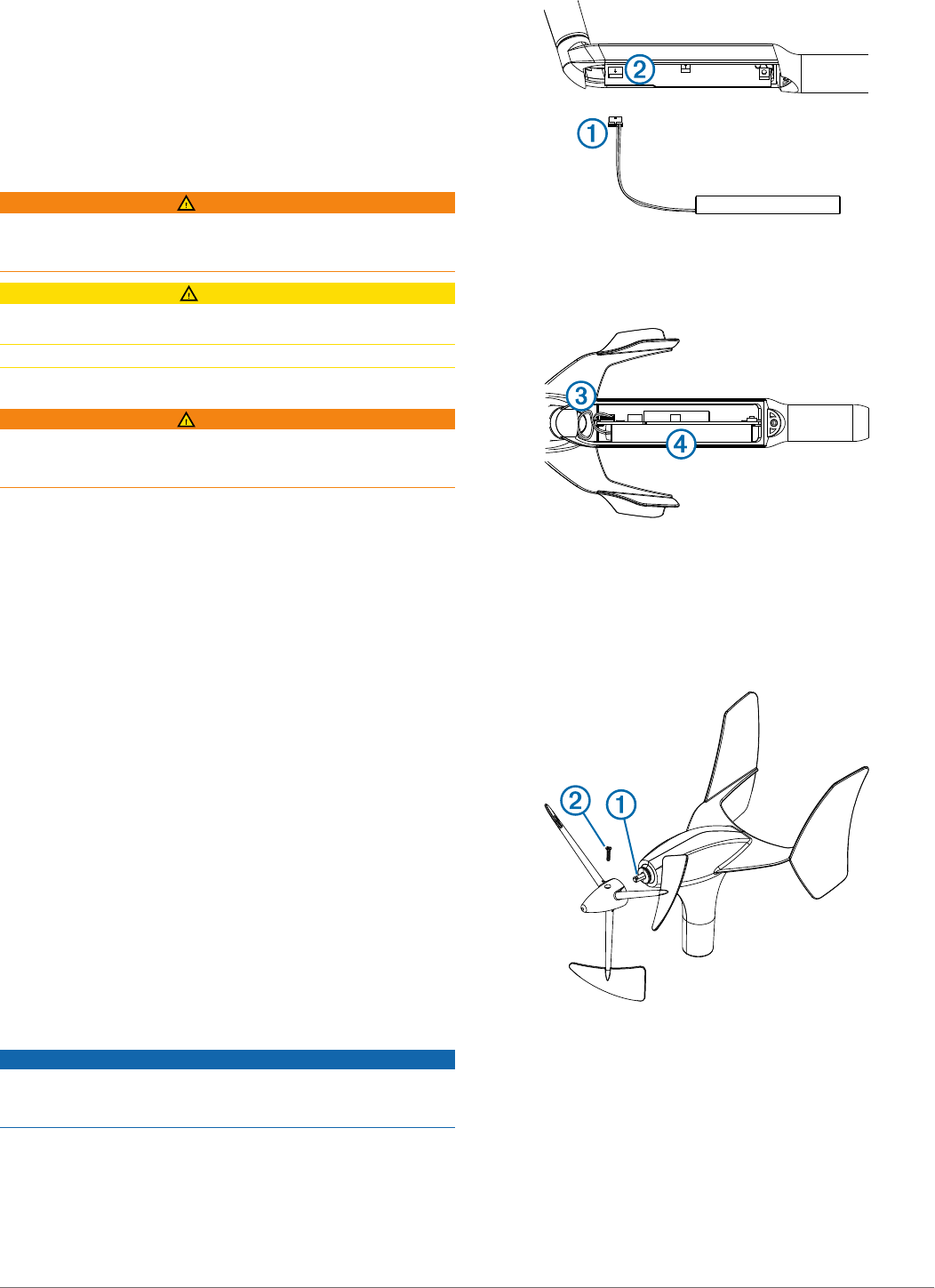 2

1

3

4

2

1