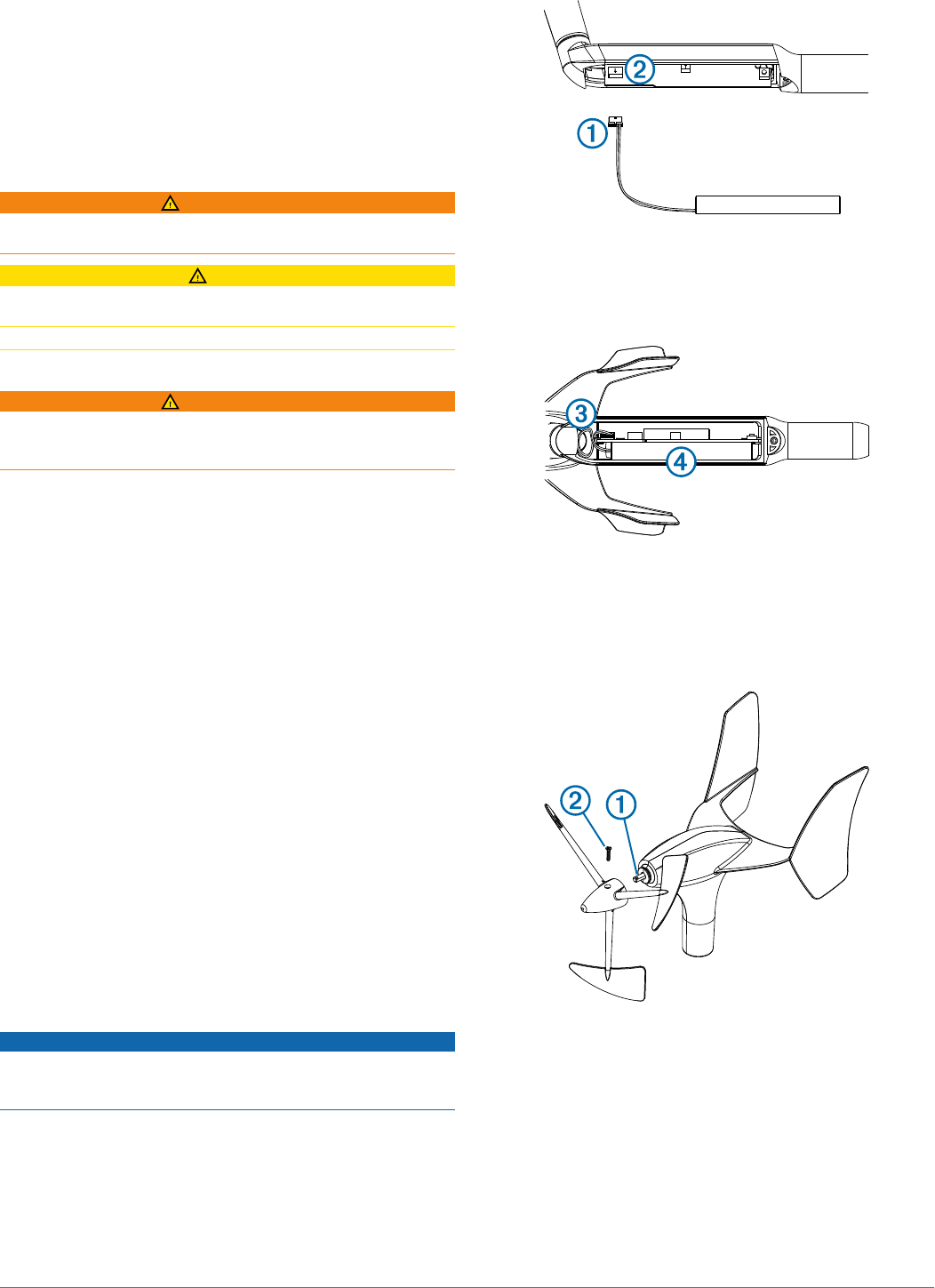 2

1

3

4

2 1