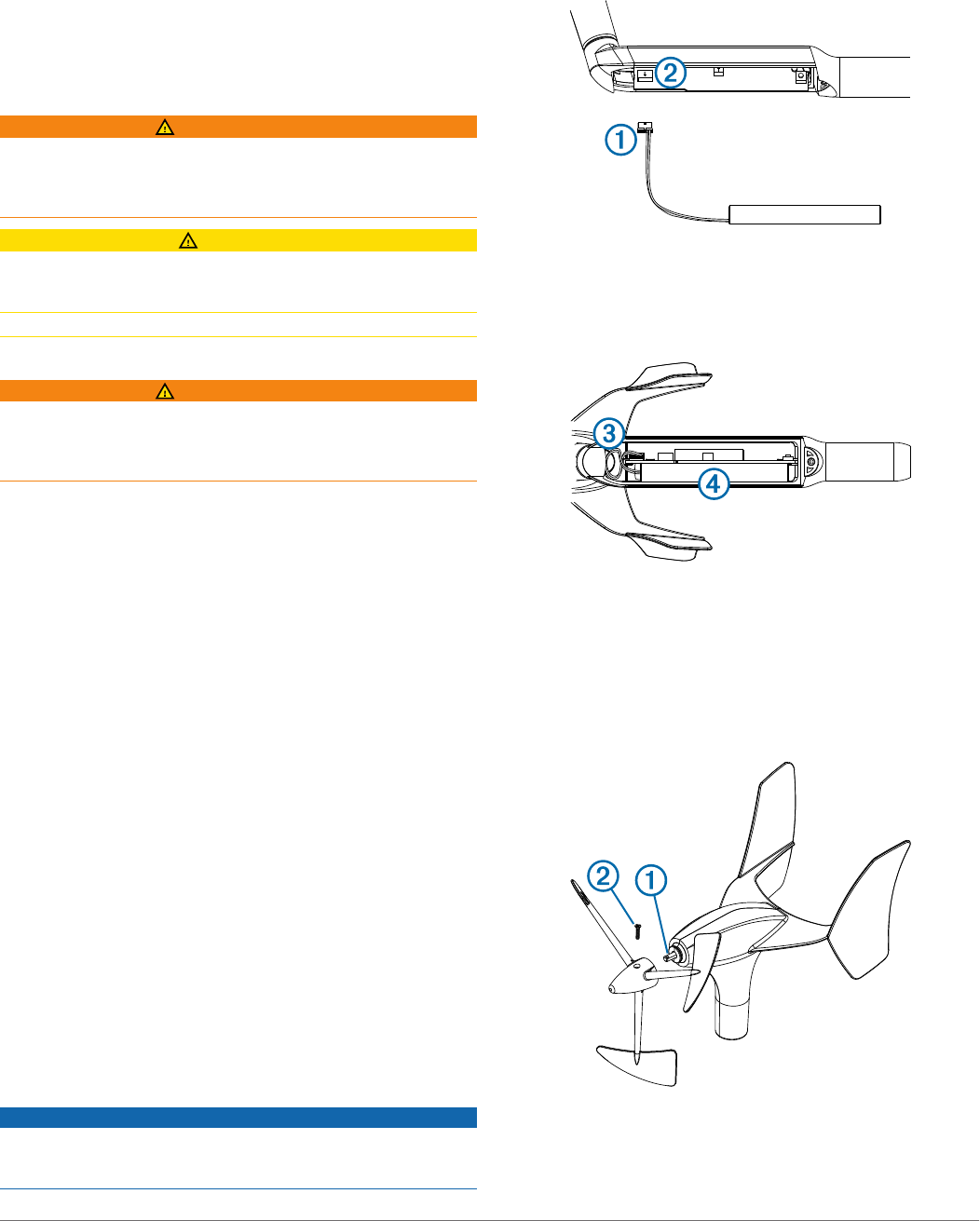 2

1

3

4

2 1