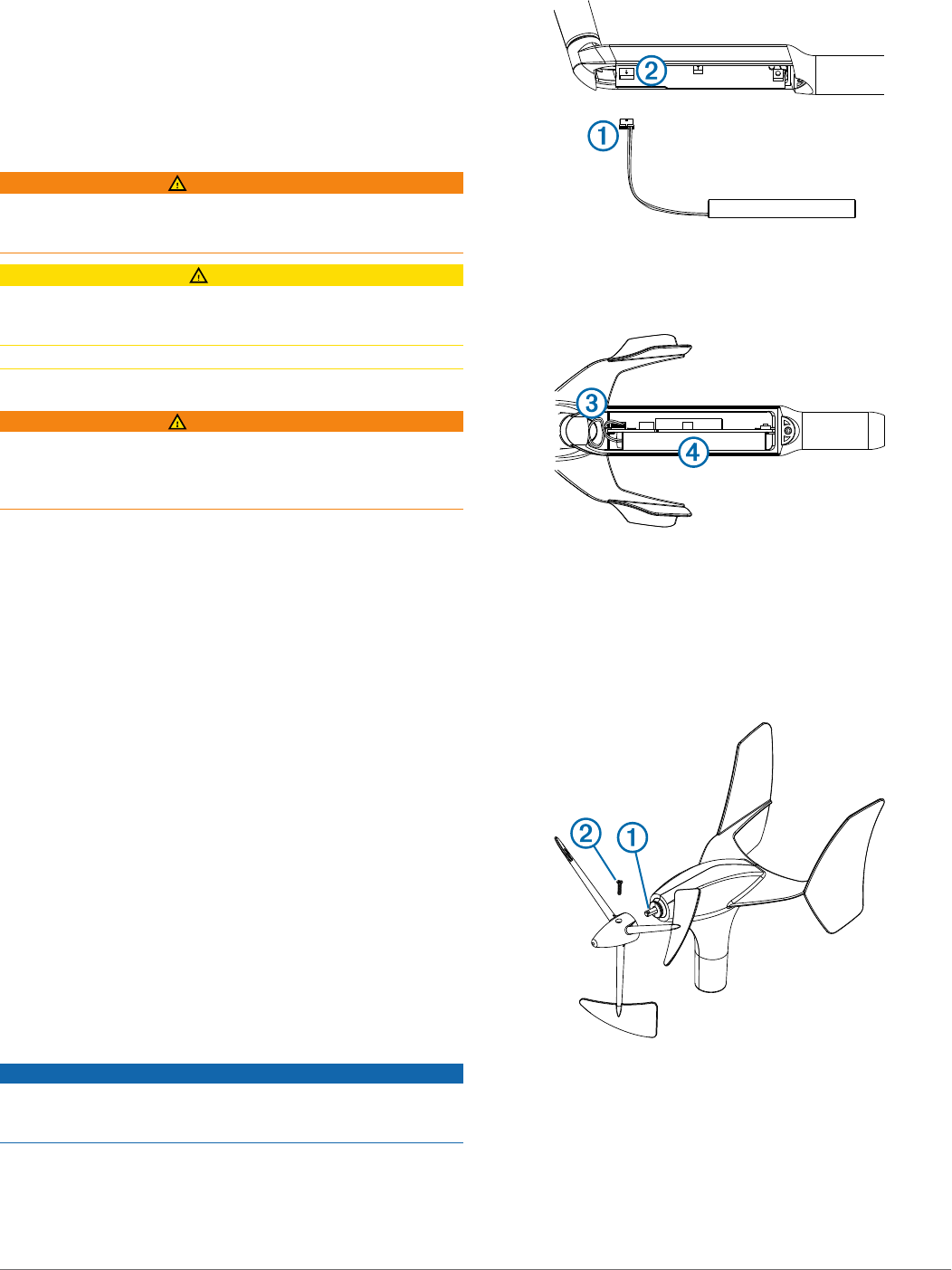 2

1

3

4

2

1