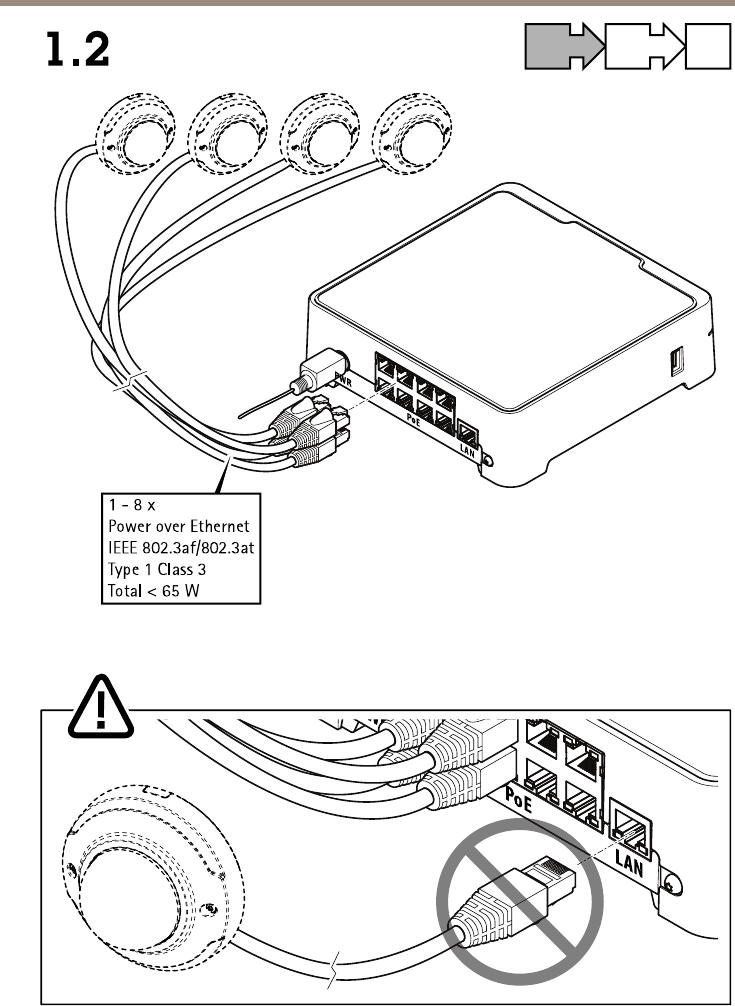 1.2

PWR
PoE
LAN

1 - 8 x
Power over Ethernet
IEEE 802.3af/802.3at
Type 1 Class 3
Total < 65 W

PoE
LAN