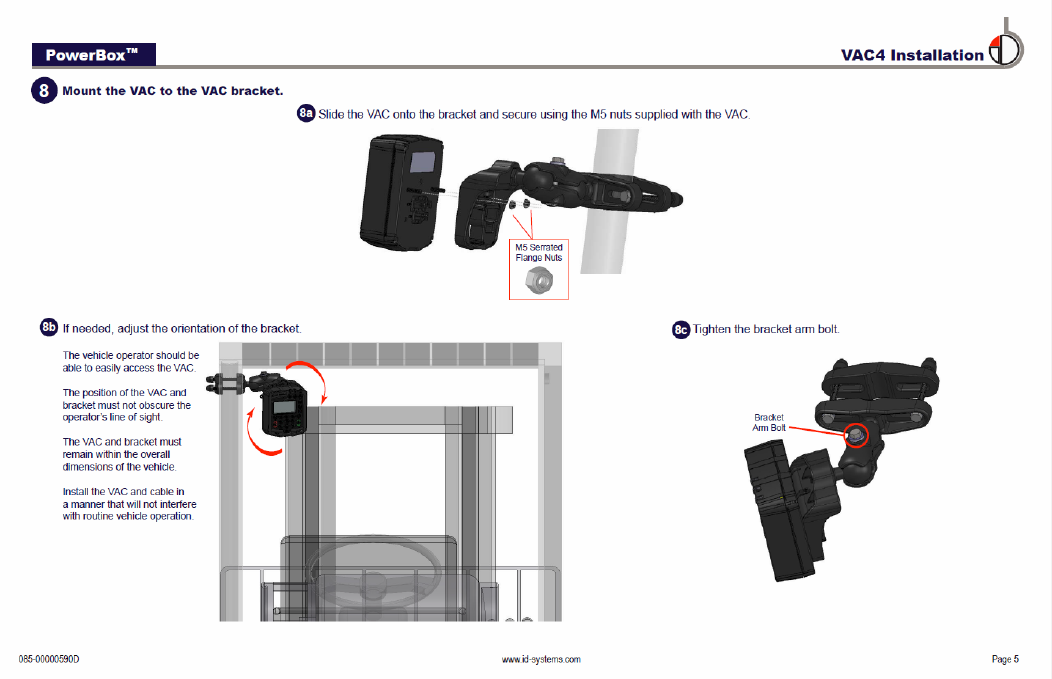 PowerBox™

VAC4 Installation

8 Mount the VAC to the VAC bracket.

8a Slide the VAC onto the bracket and secure using the M5 nuts supplied with the VAC.

M5 Serrated Flange Nuts

8b If needed, adjust the orientation of the bracket.

The vehicle operator should be able to easily access the VAC.

The position of the VAC and bracket must not obscure the operator's line of sight.

The VAC and bracket must remain within the overall dimensions of the vehicle.

Install the VAC and cable in a manner that will not interfere with routine vehicle operation.

8c Tighten the bracket arm bolt.

Bracket Arm Bolt

085-00000590D

www.id-systems.com

Page 5