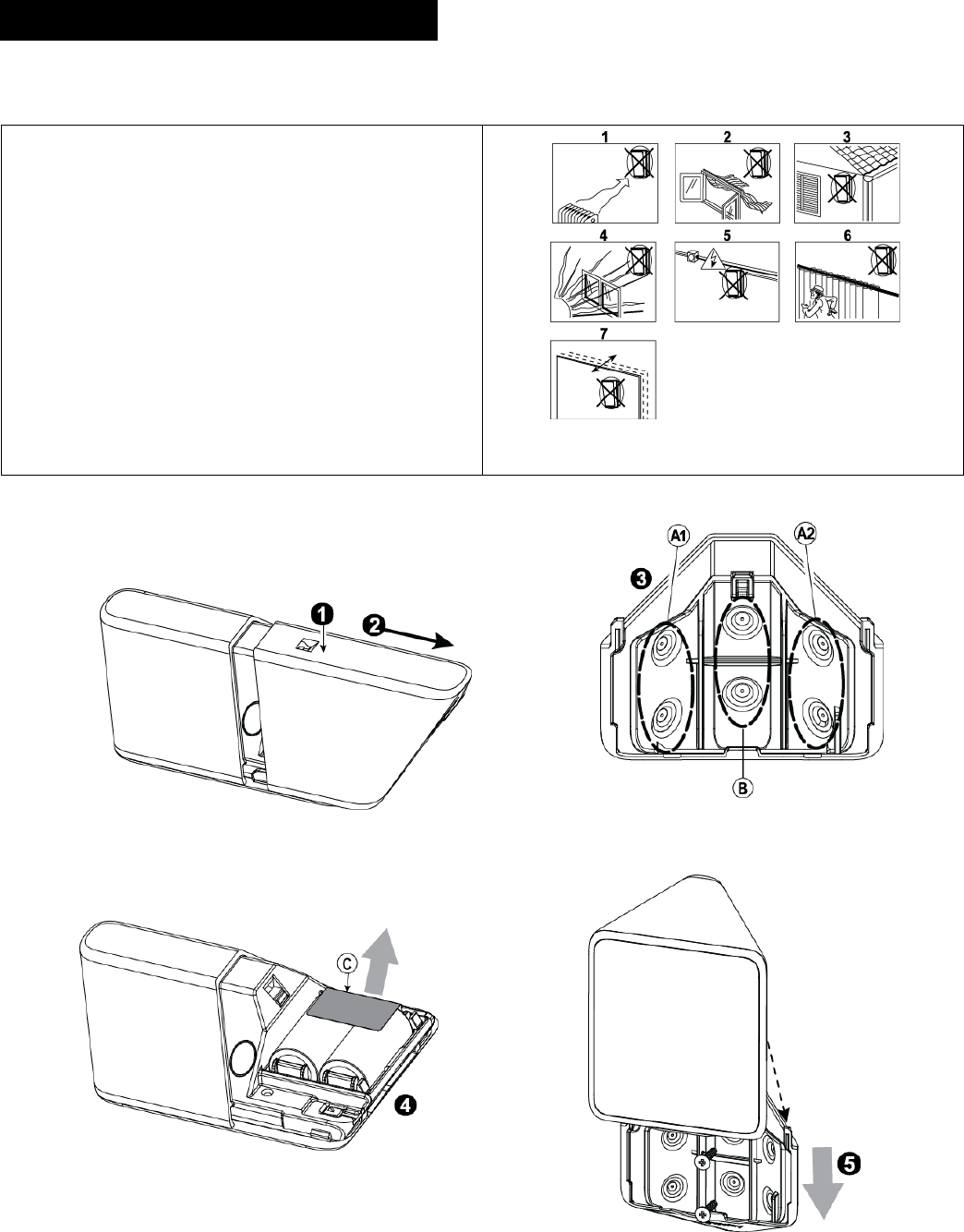 1

2

3

4

5

6

7

1

2

A1

A2

3

B

C

4

5