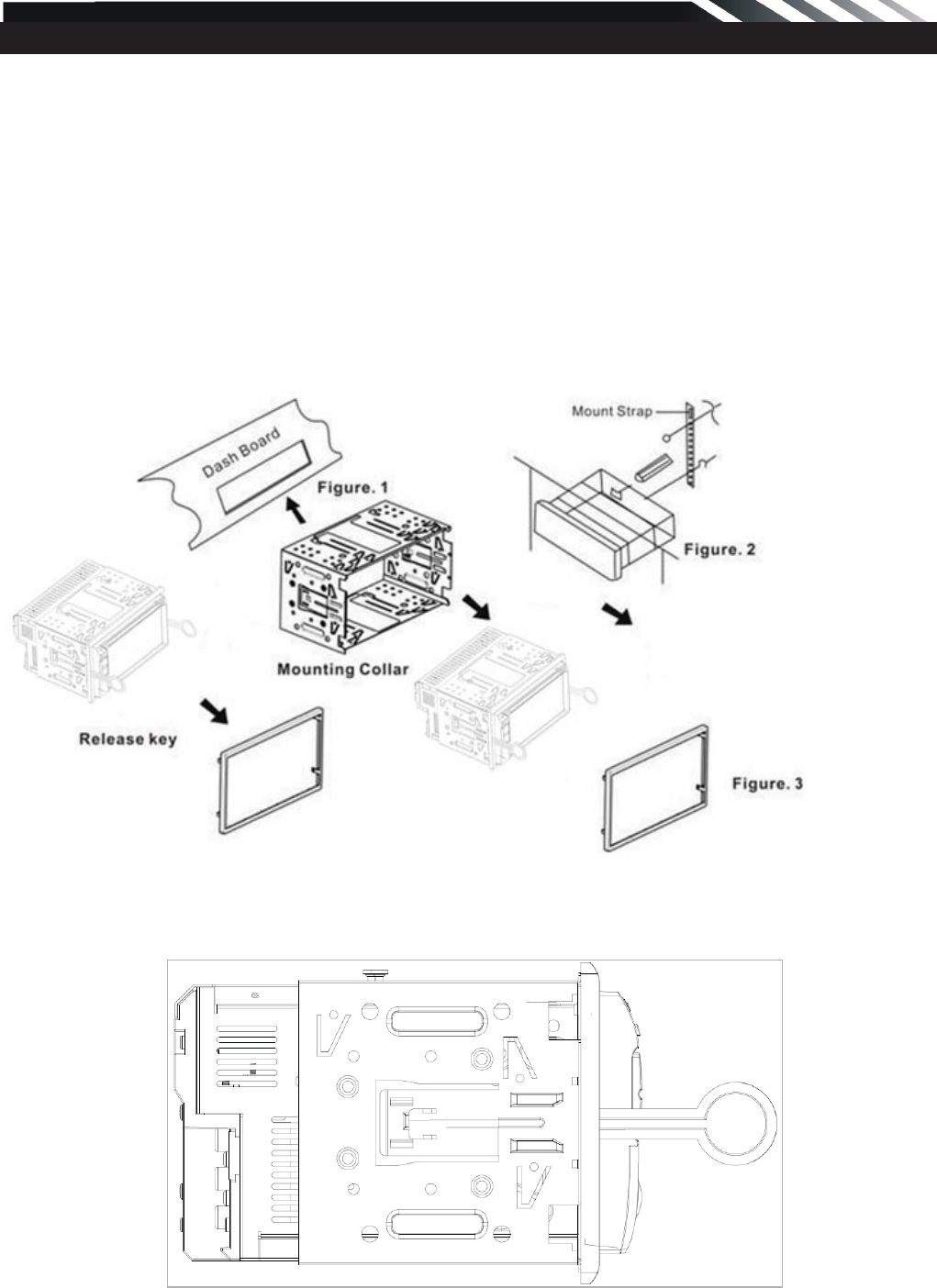 Mount Strap

Dash Board

Figure. 1

Figure. 2

Mounting Collar

Release key

Figure. 3