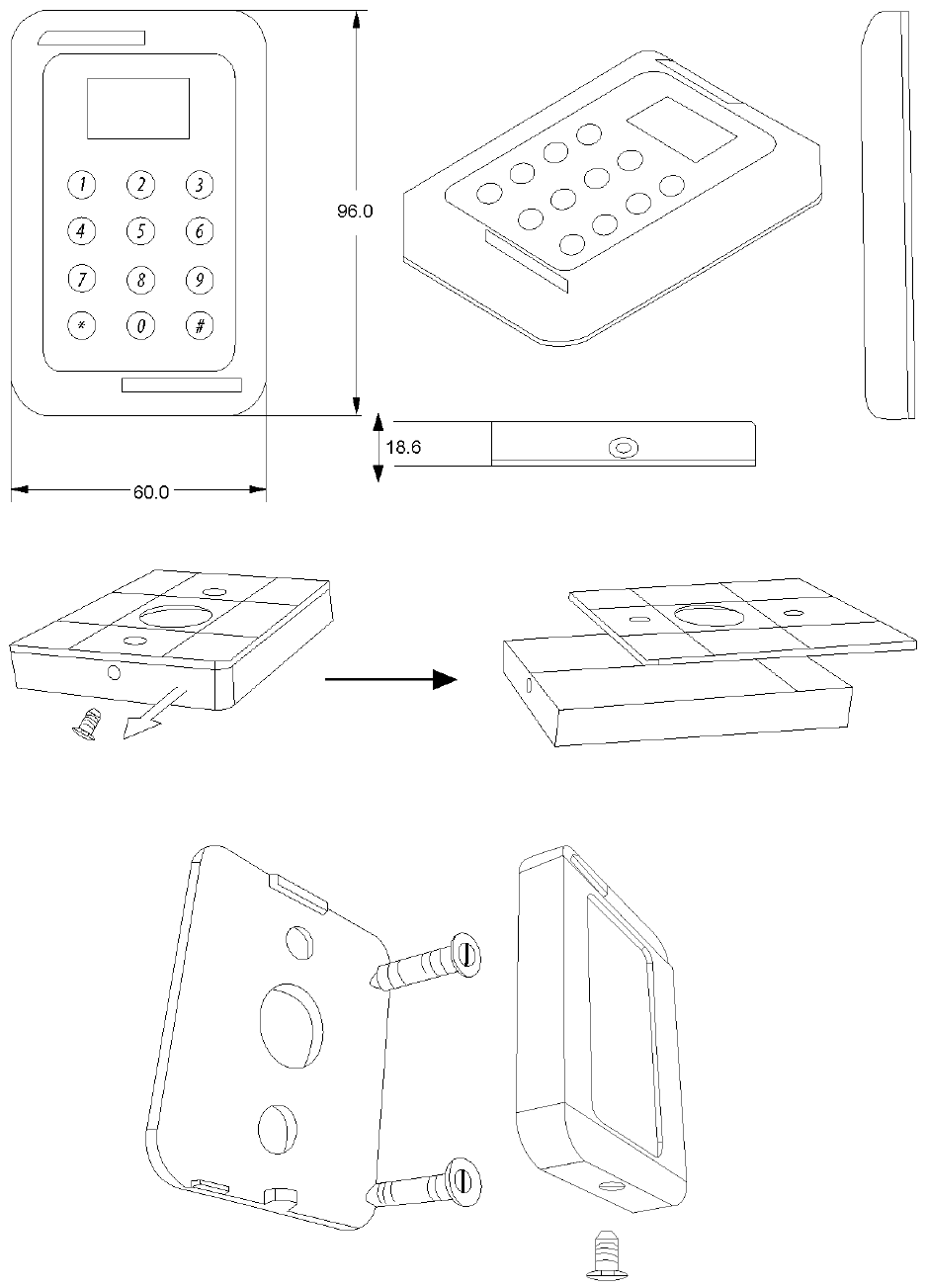 1 2 3
4 5 6
7 8 9
* 0 #

96.0

18.6

60.0