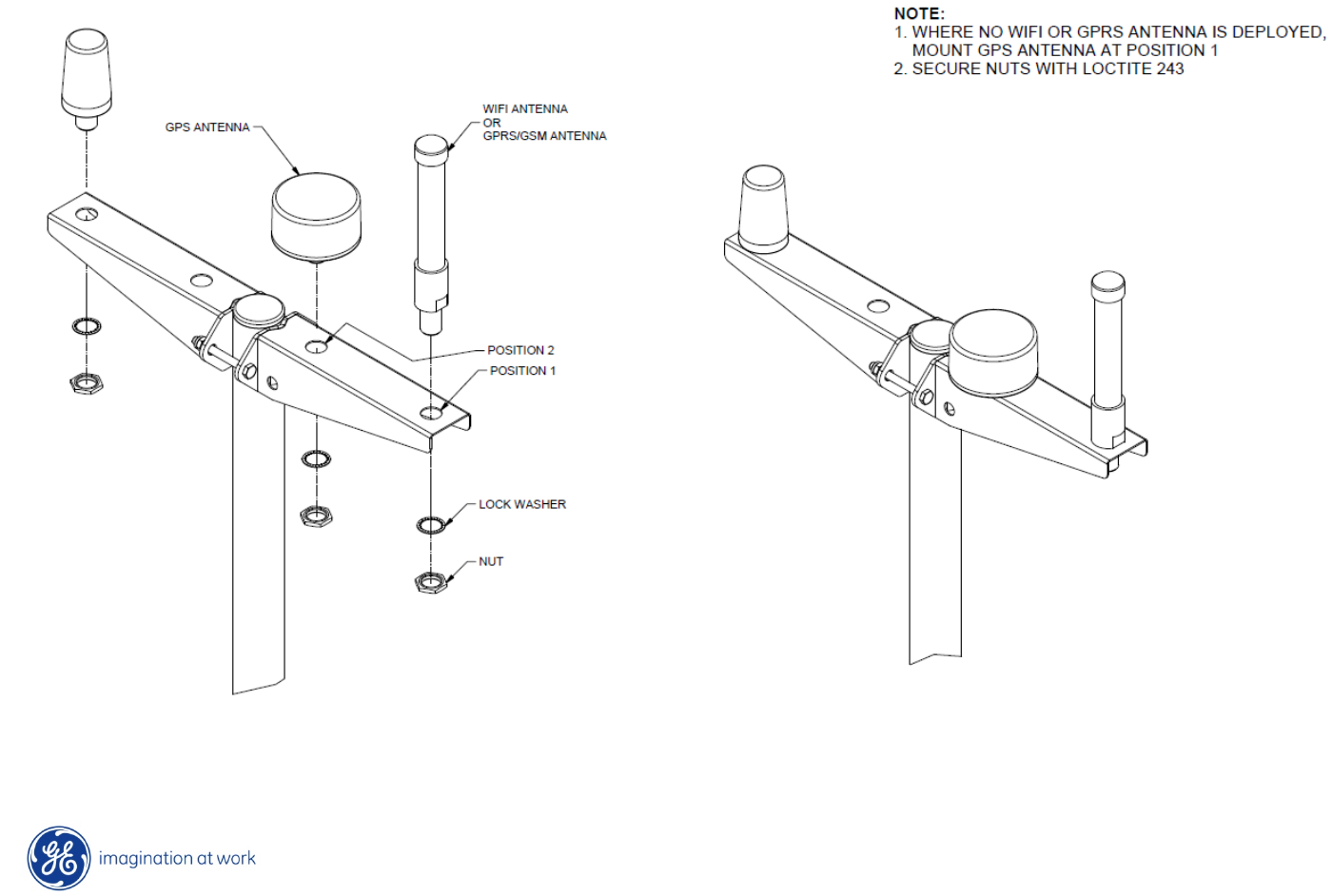 NOTE:
1. WHERE NO WIFI OR GPRS ANTENNA IS DEPLOYED, MOUNT GPS ANTENNA AT POSITION 1
2. SECURE NUTS WITH LOCTITE 243

GPS ANTENNA

WIFI ANTENNA
OR
GPRS/GSM ANTENNA

POSITION 2
POSITION 1

LOCK WASHER

NUT

GE imagination at work