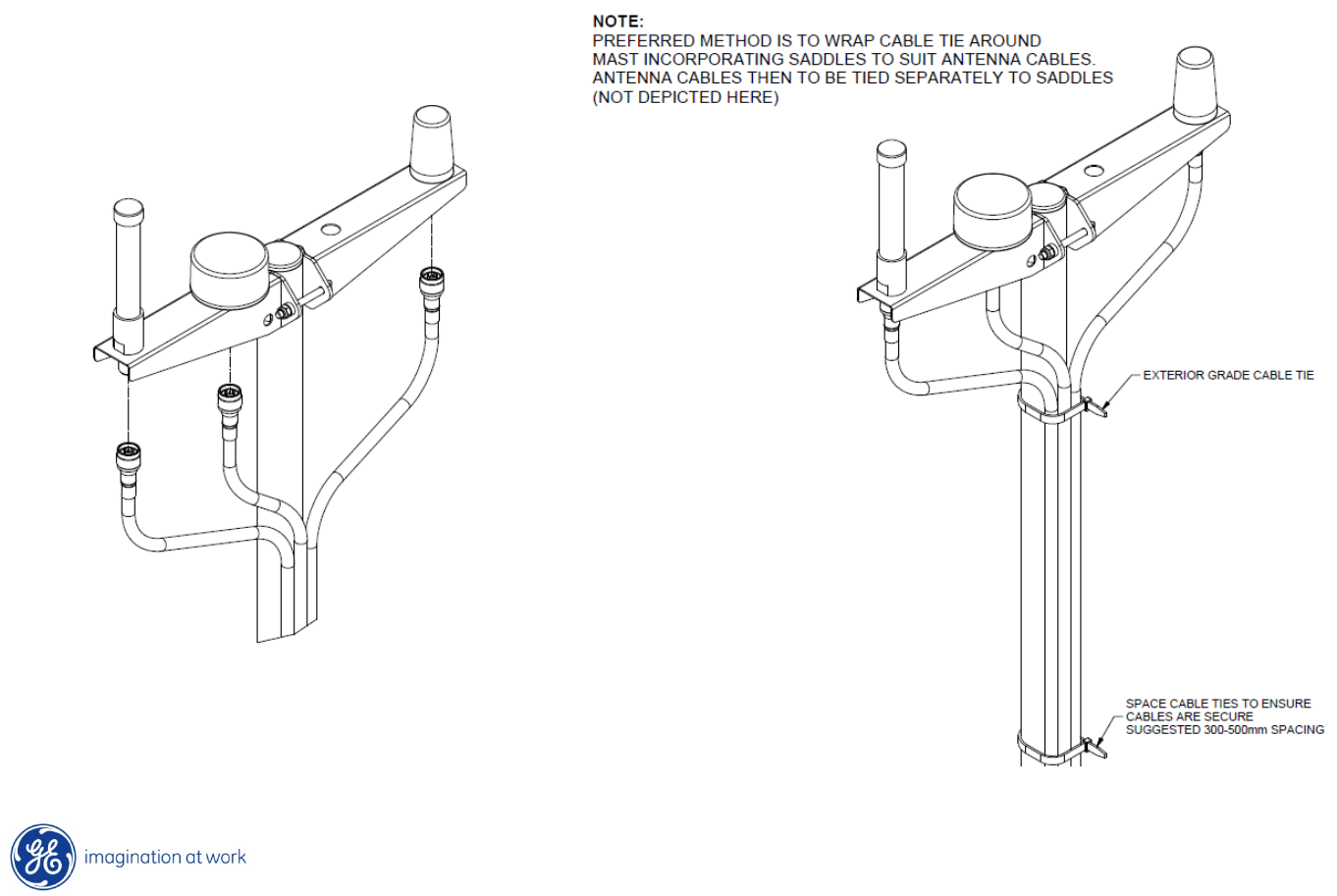 NOTE:
PREFERRED METHOD IS TO WRAP CABLE TIE AROUND MAST INCORPORATING SADDLES TO SUIT ANTENNA CABLES. ANTENNA CABLES THEN TO BE TIED SEPARATELY TO SADDLES (NOT DEPICTED HERE)

EXTERIOR GRADE CABLE TIE

SPACE CABLE TIES TO ENSURE CABLES ARE SECURE SUGGESTED 300-500mm SPACING

GE imagination at work