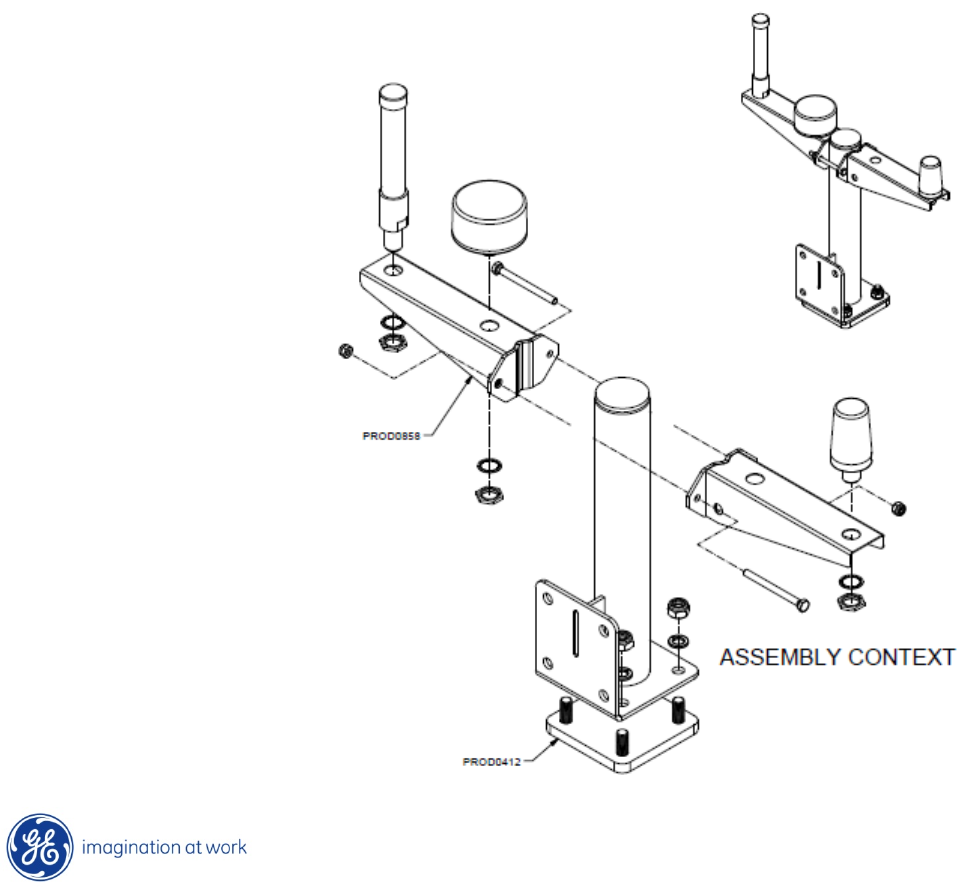 PROD0858

ASSEMBLY CONTEXT

PROD0412

GE imagination at work