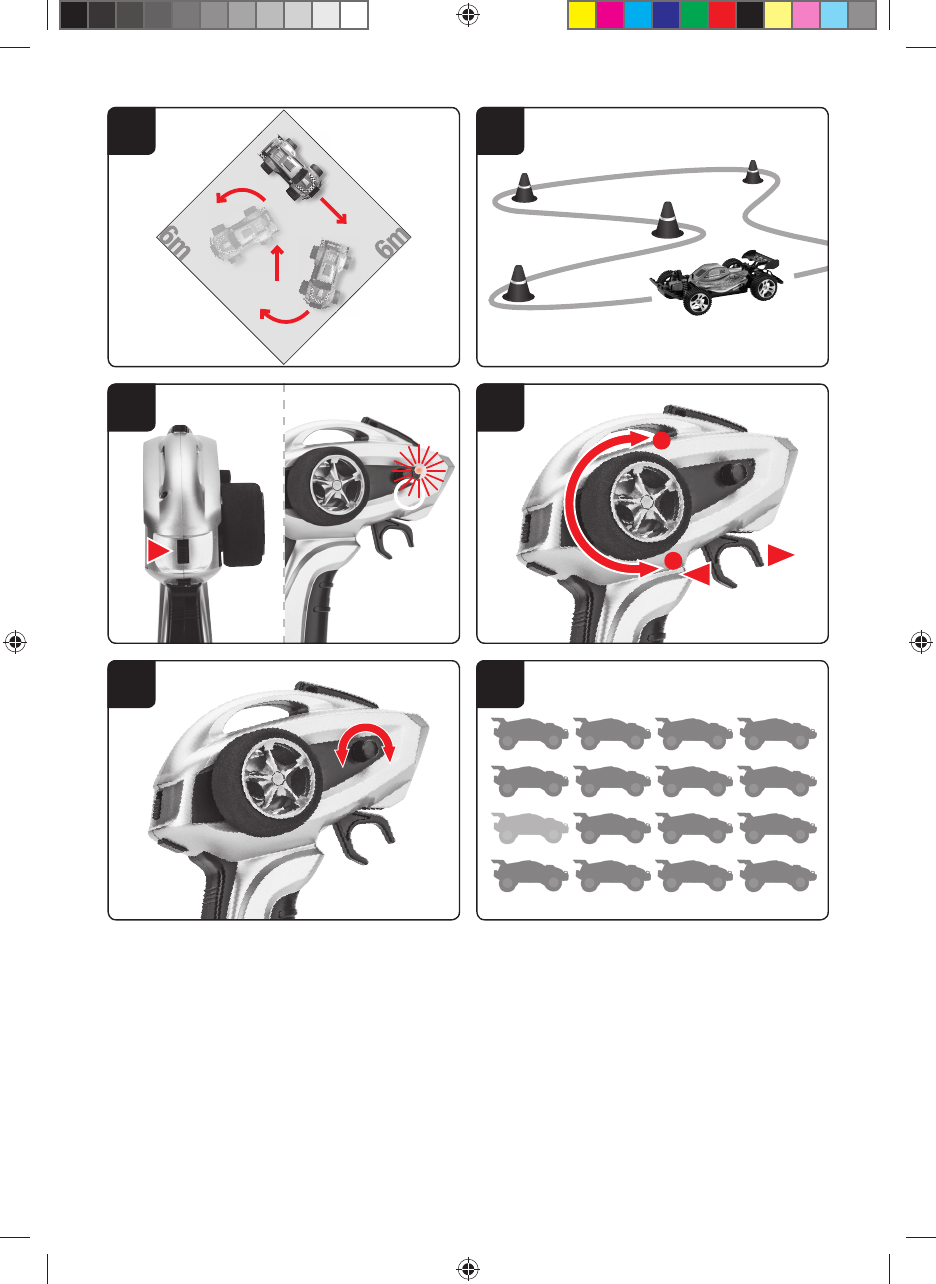 6m

6m