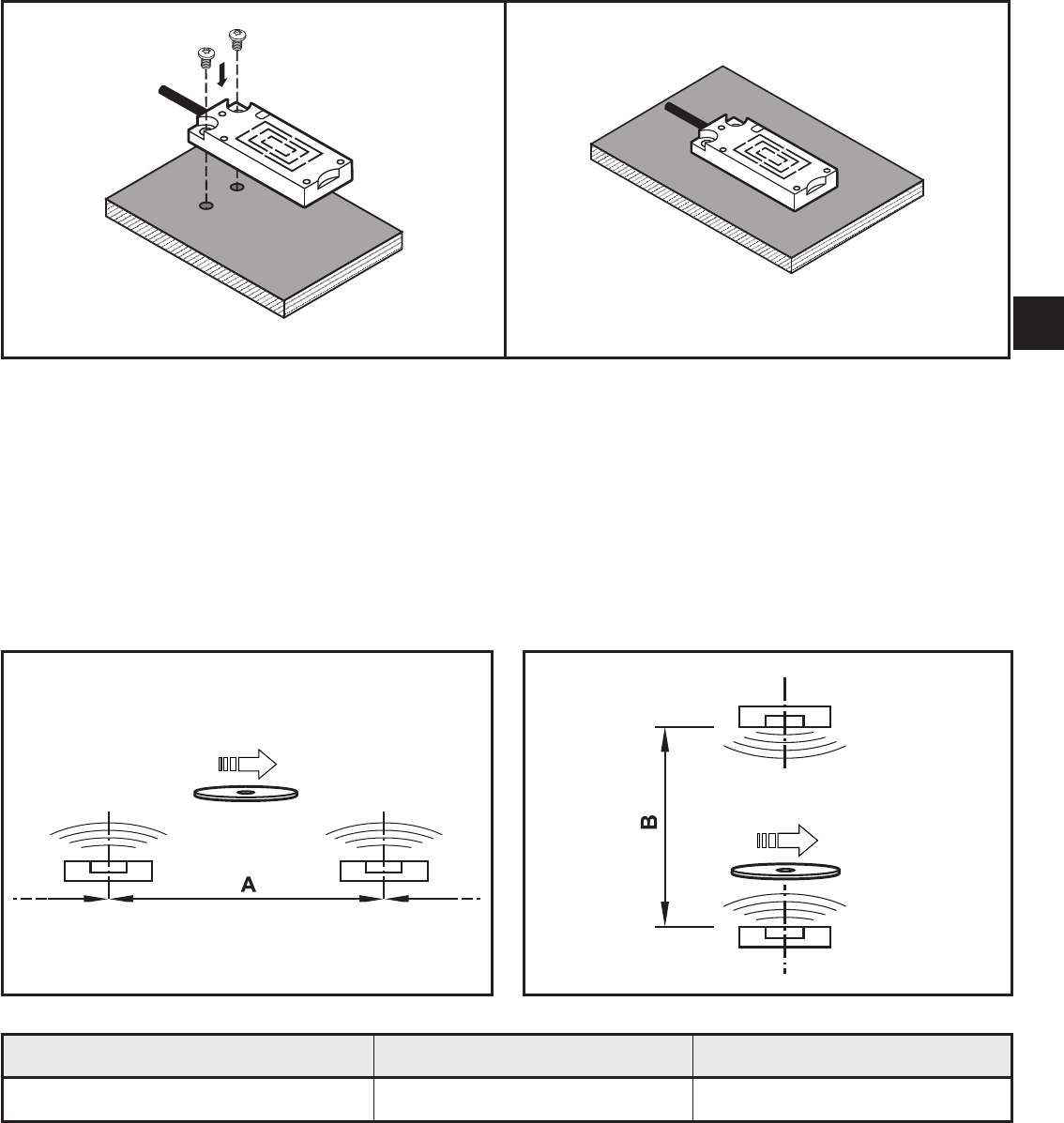 A

B