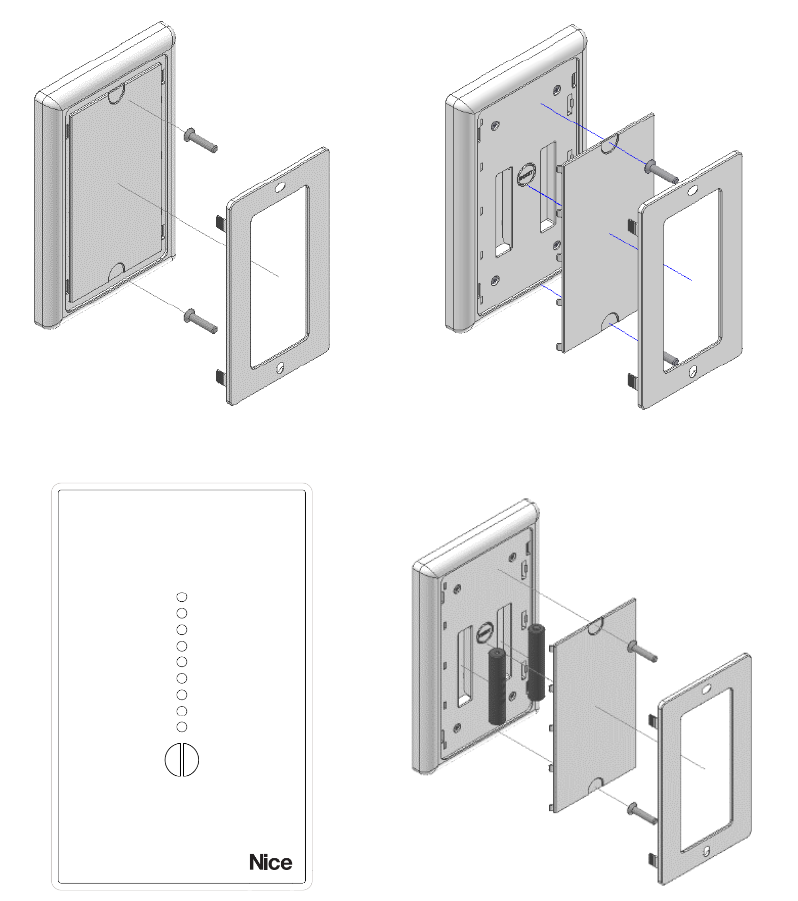 Nice