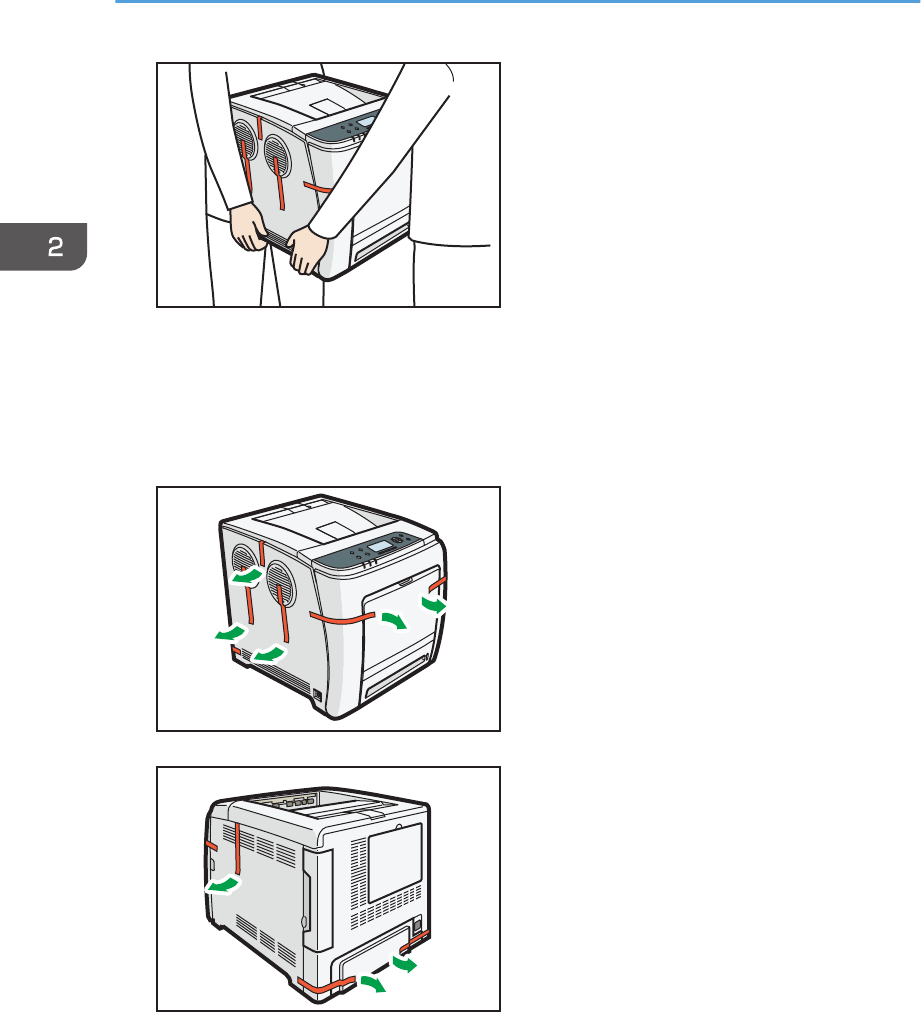 2