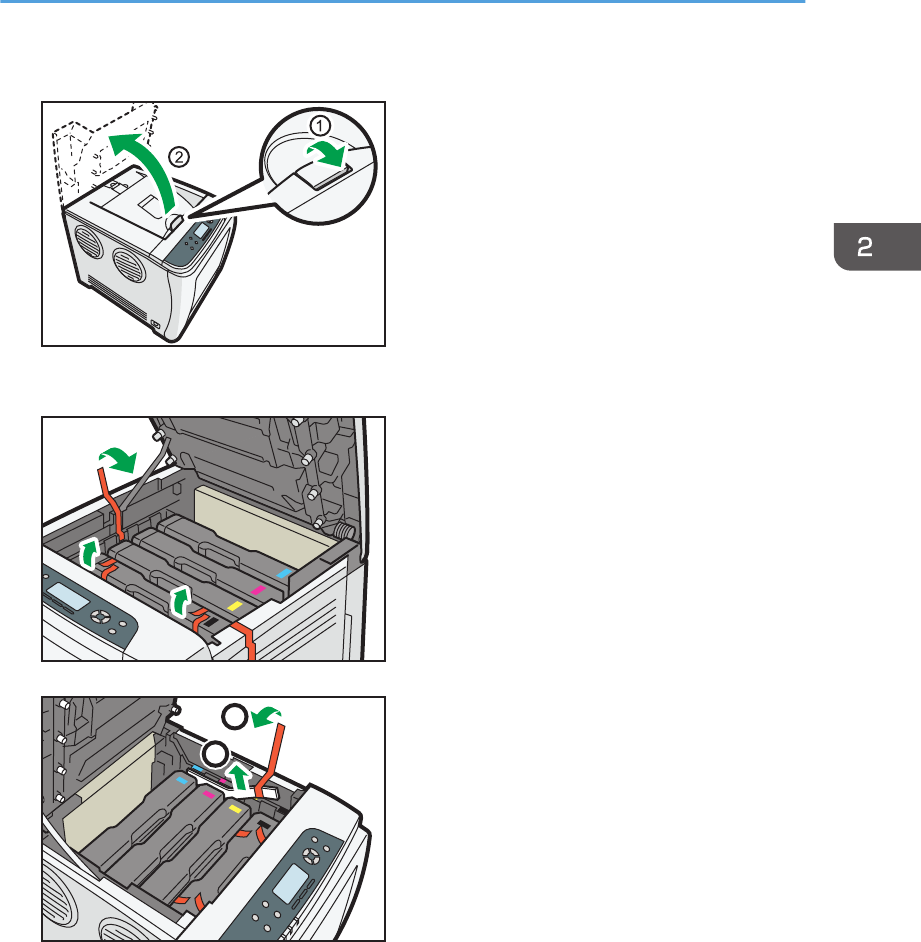 ①

②

2