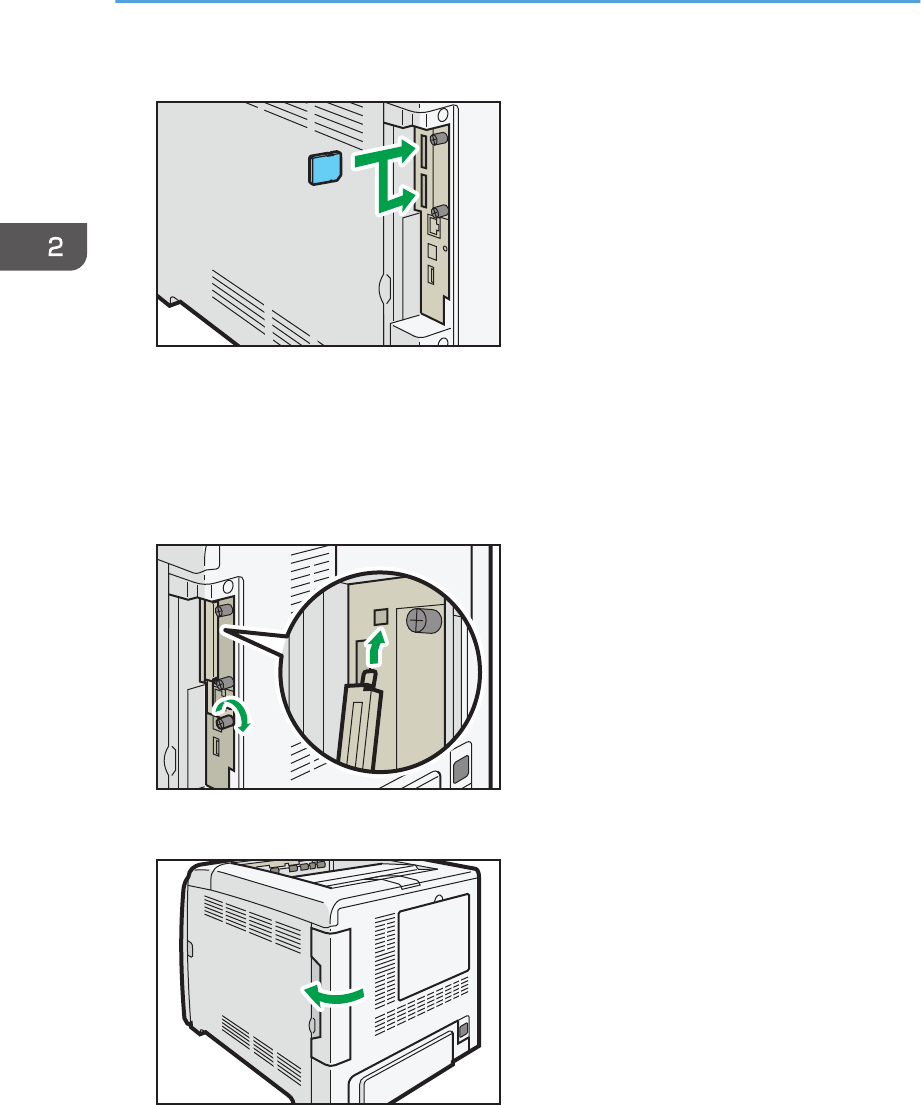 2