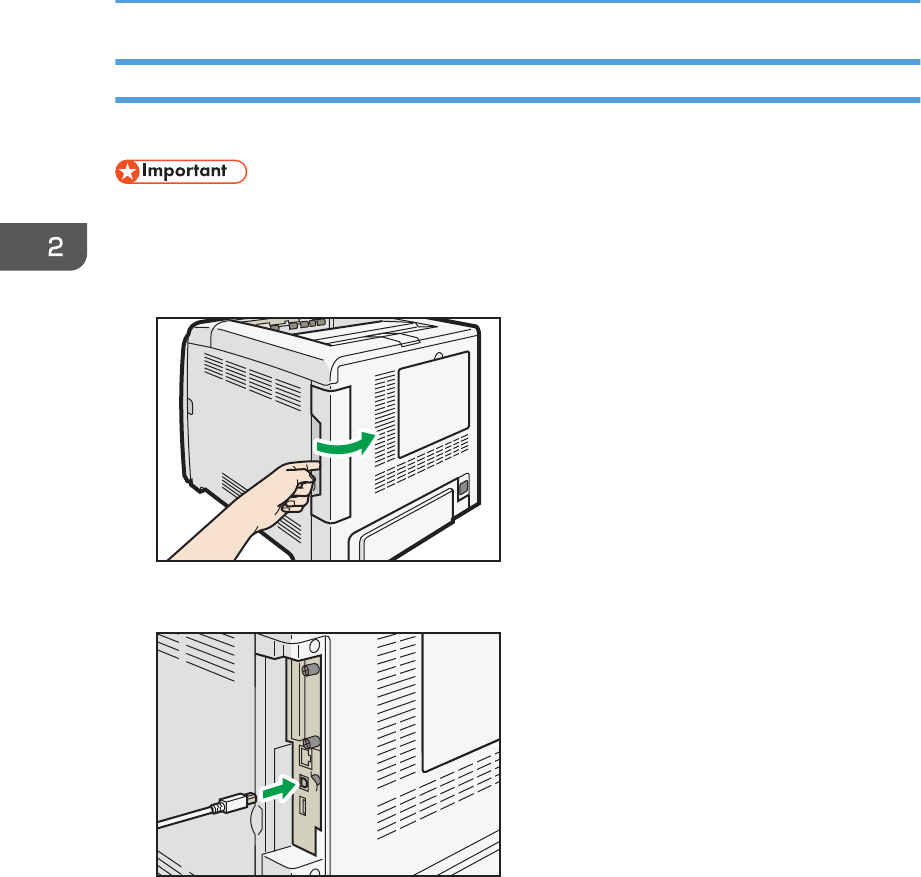 Important

2