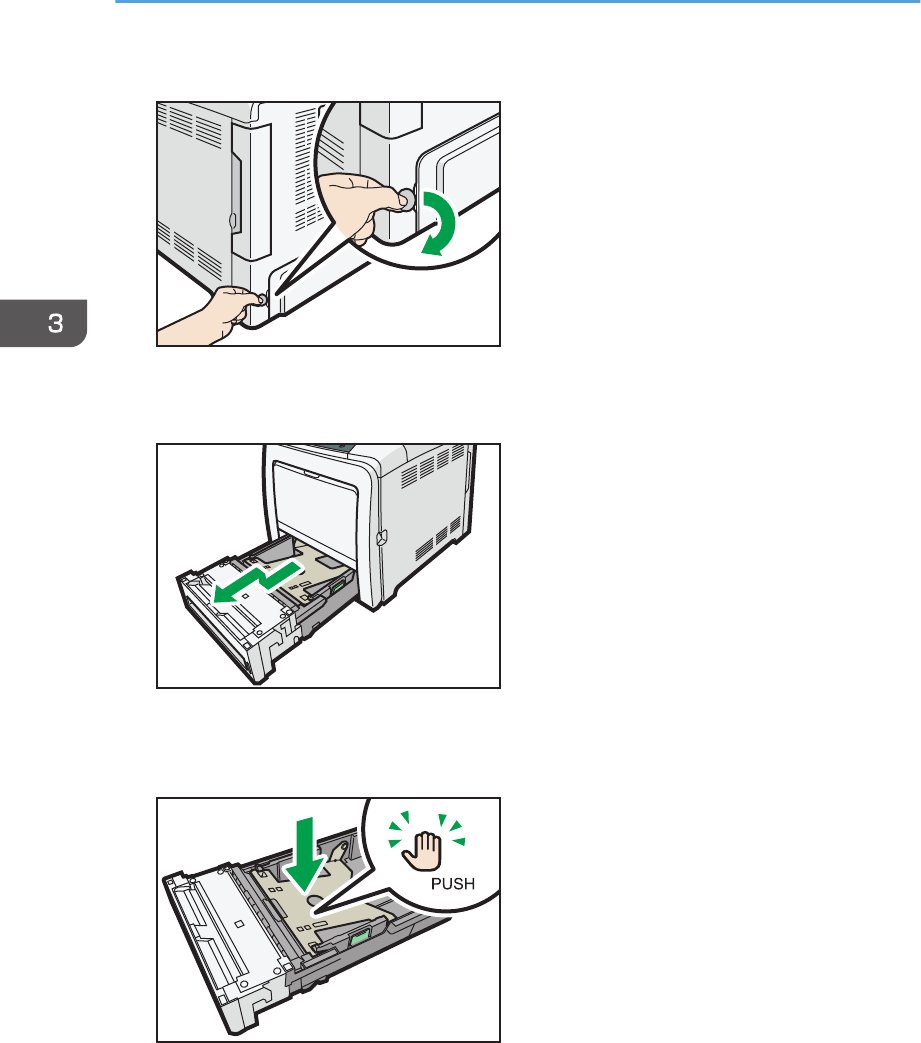 3

PUSH