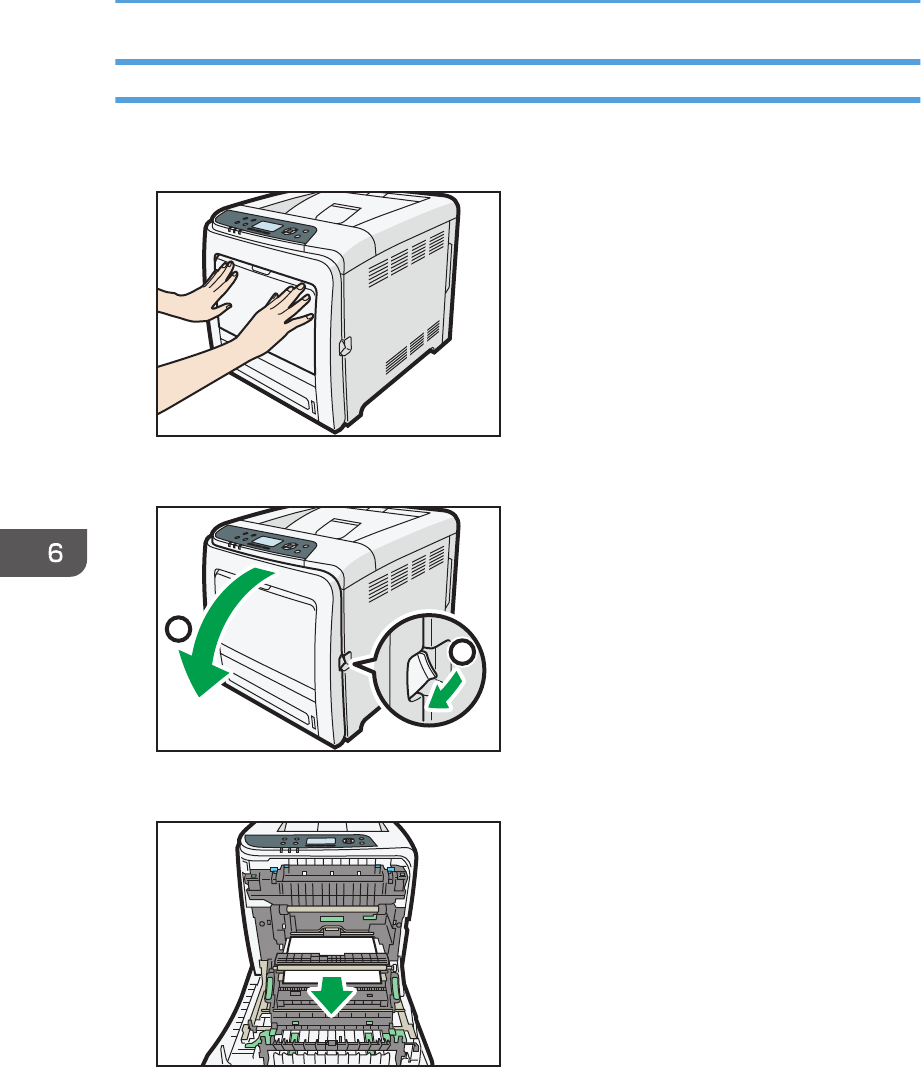 6