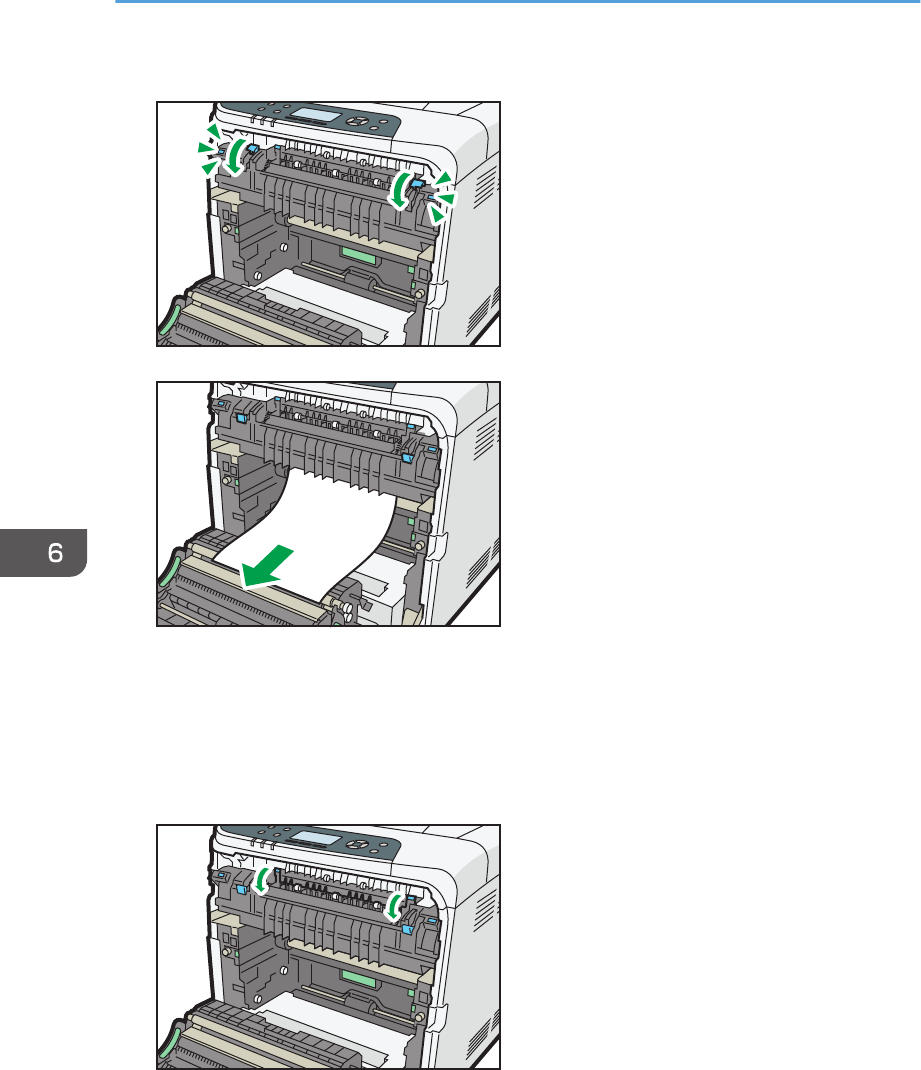 6