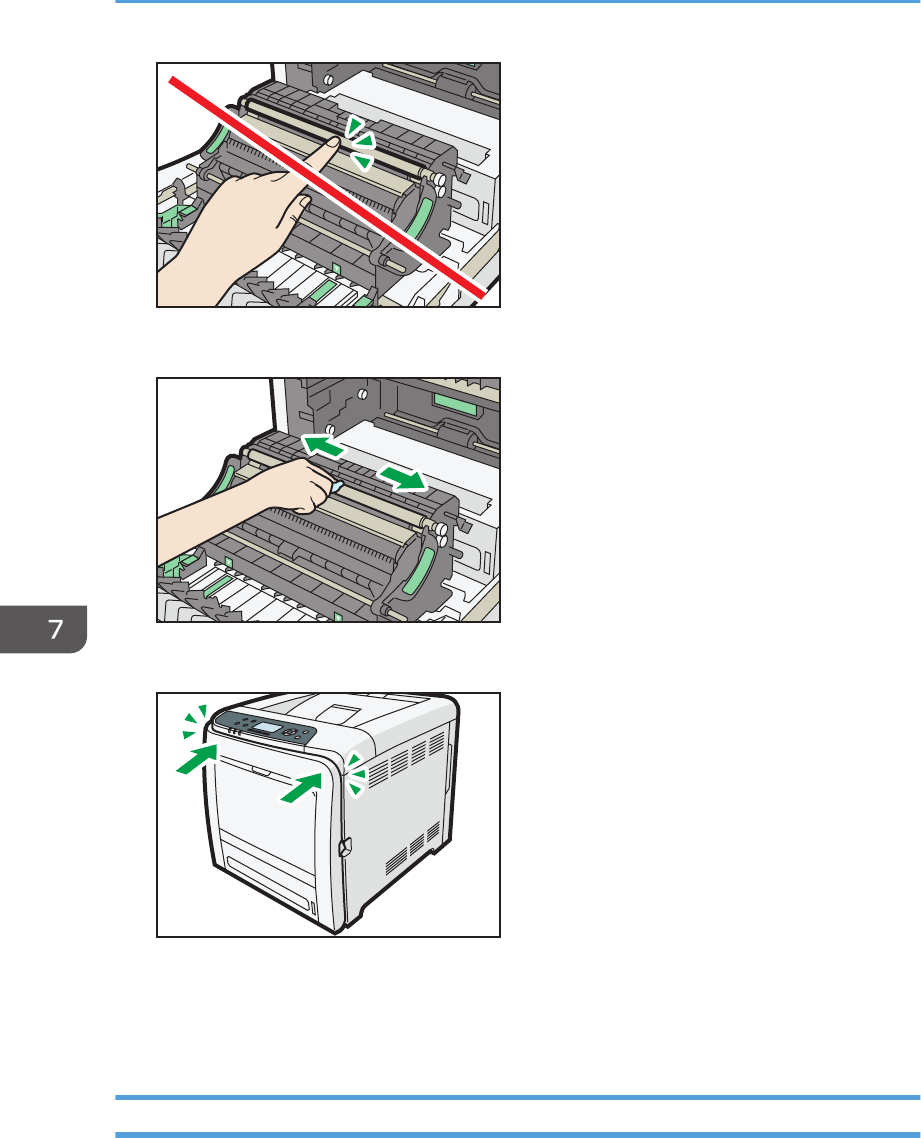 7