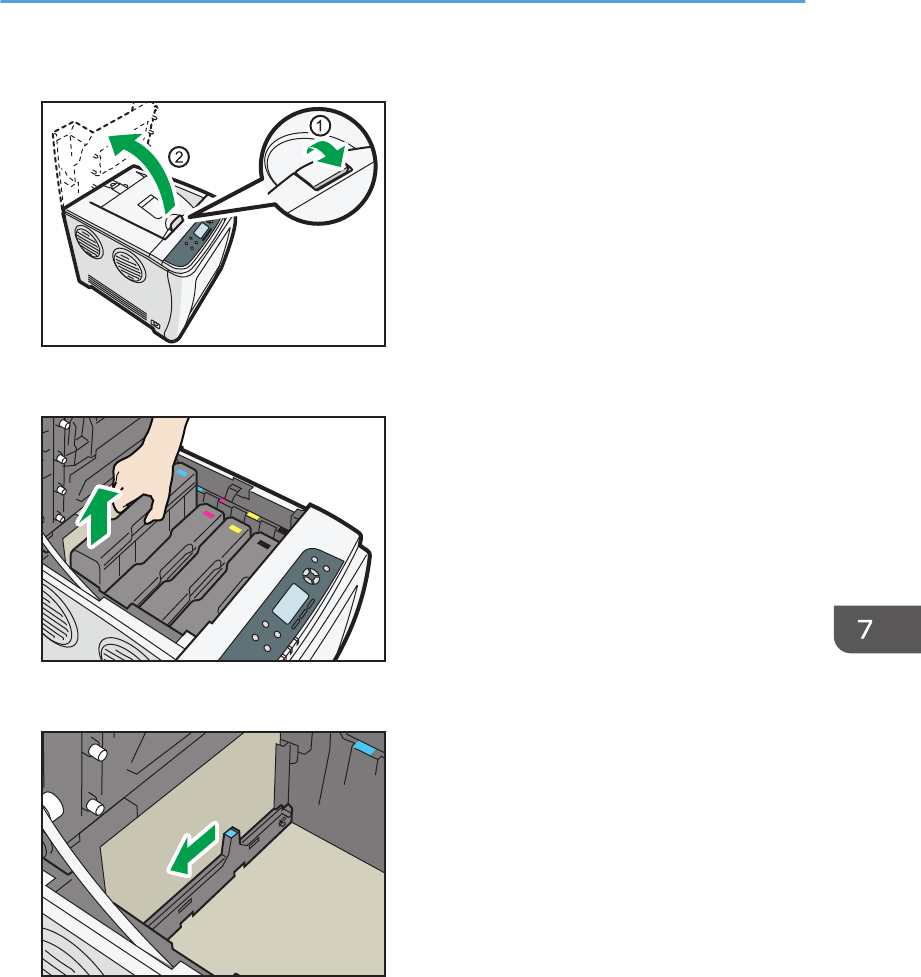 ①
②
7