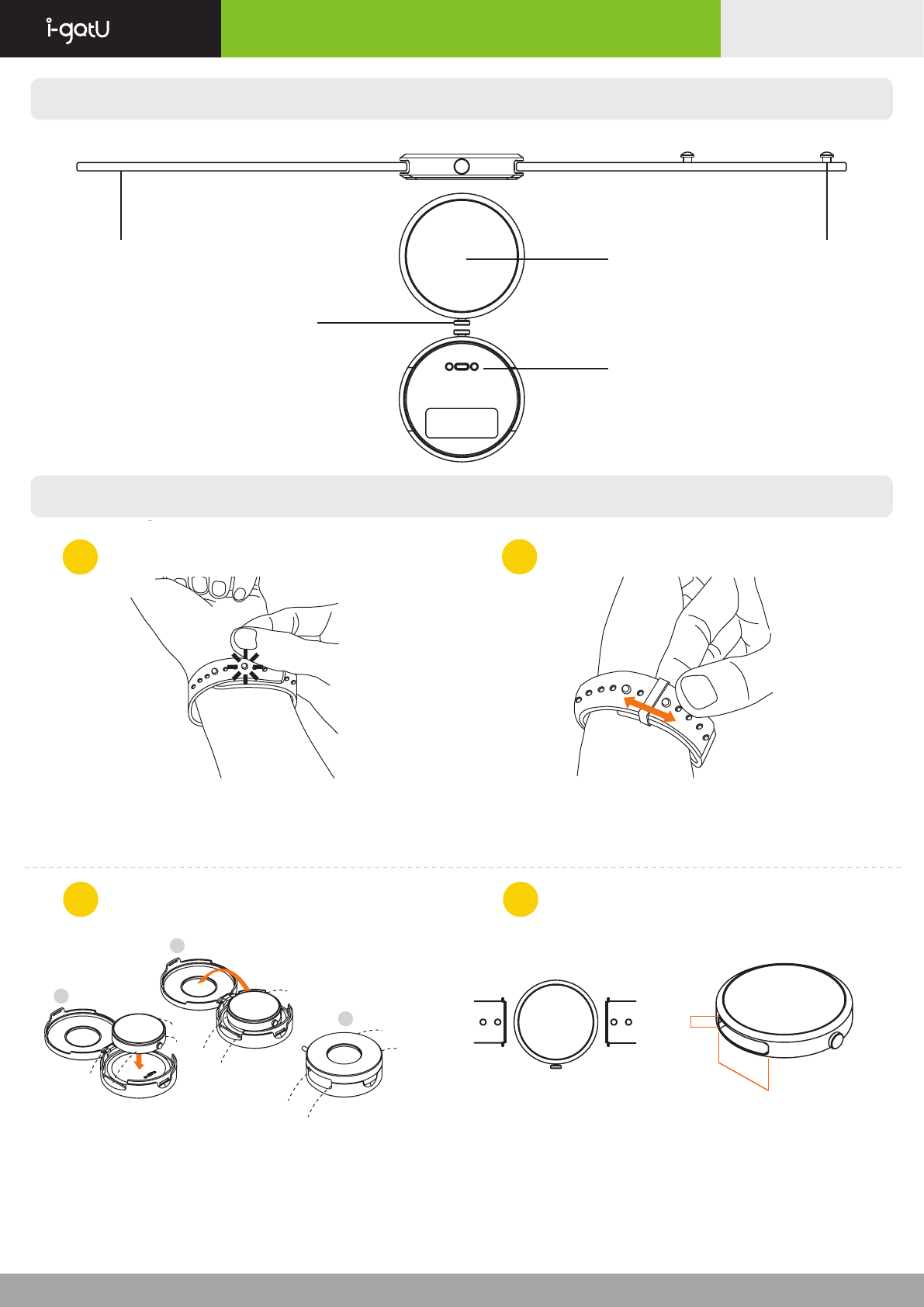 i-gotU