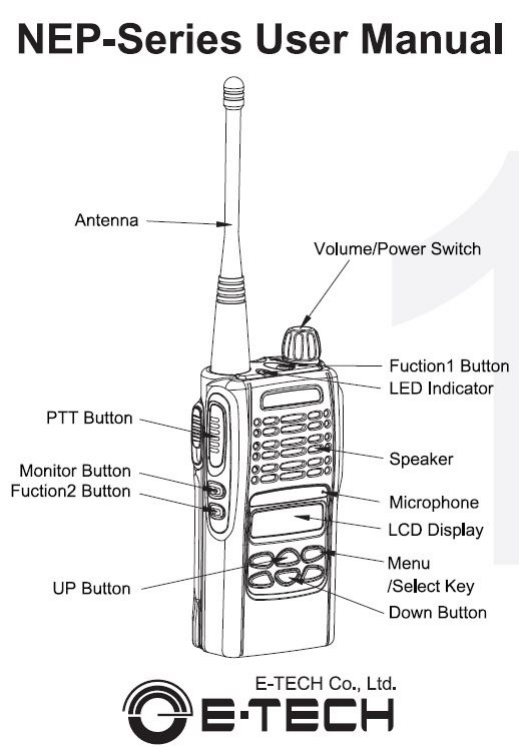 NEP-Series User Manual

Antenna

Volume/Power Switch

Fuction1 Button

LED Indicator

PTT Button

Speaker

Monitor Button

Fuction2 Button

Microphone

LCD Display

Menu /Select Key

UP Button

Down Button

E-TECH Co., Ltd.

E·TECH