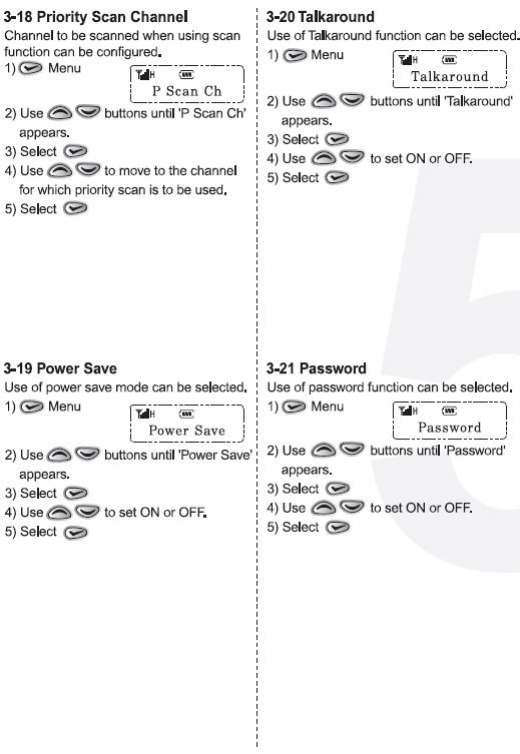 3-18 Priority Scan Channel
Channel to be scanned when using scan function can be configured.
1) Menu
H
P Scan Ch
2) Use buttons until 'P Scan Ch' appears.
3) Select
4) Use to move to the channel for which priority scan is to be used.
5) Select

3-19 Power Save
Use of power save mode can be selected.
1) Menu
H
Power Save
2) Use buttons until 'Power Save' appears.
3) Select
4) Use to set ON or OFF.
5) Select

3-20 Talkaround
Use of Talkaround function can be selected.
1) Menu
H
Talkaround
2) Use buttons until 'Talkaround' appears.
3) Select
4) Use to set ON or OFF.
5) Select

3-21 Password
Use of password function can be selected.
1) Menu
H
Password
2) Use buttons until 'Password' appears.
3) Select
4) Use to set ON or OFF.
5) Select

5