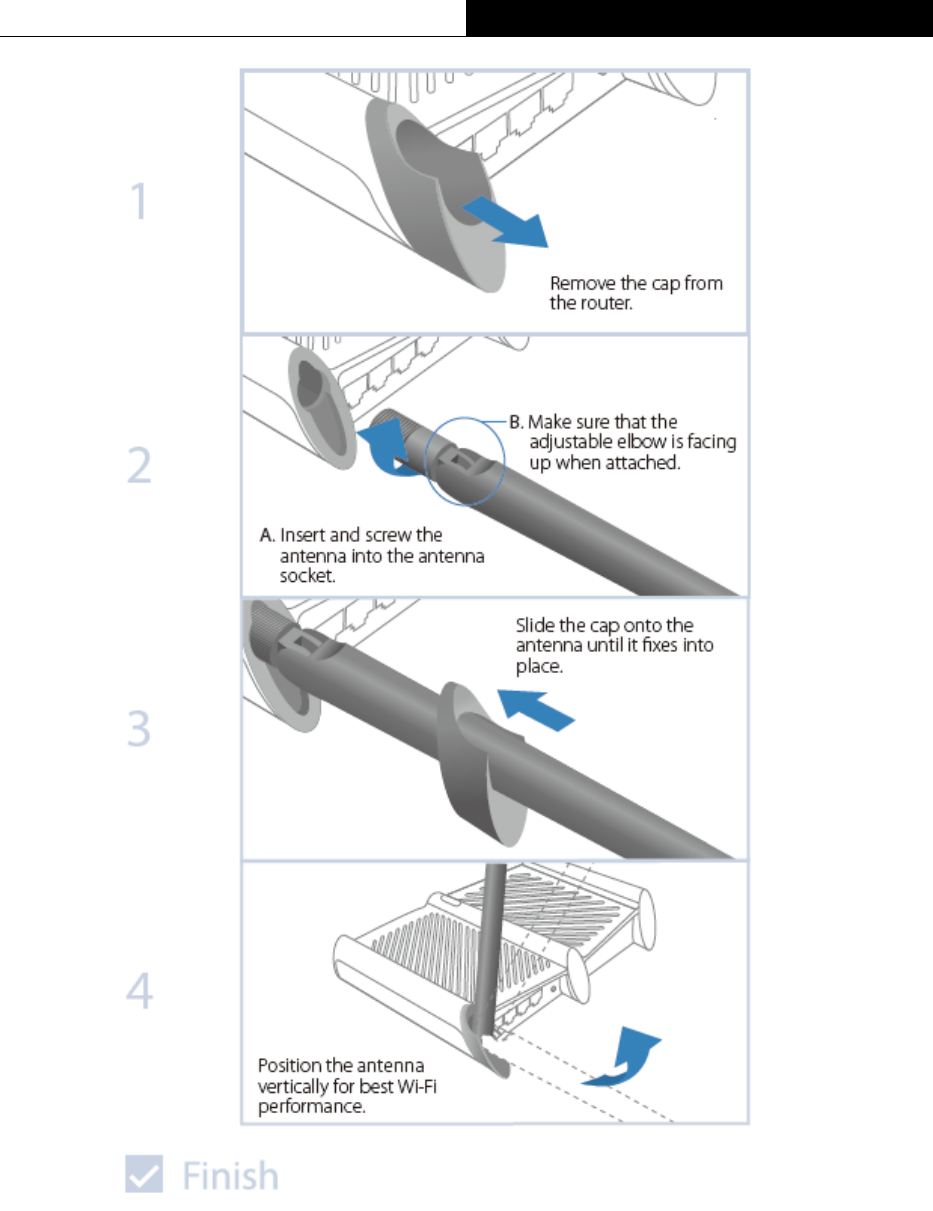 1

Remove the cap from the router.

2

B. Make sure that the adjustable elbow is facing up when attached.

A. Insert and screw the antenna into the antenna socket.

3

Slide the cap onto the antenna until it fixes into place.

4

Position the antenna vertically for best Wi-Fi performance.

Finish