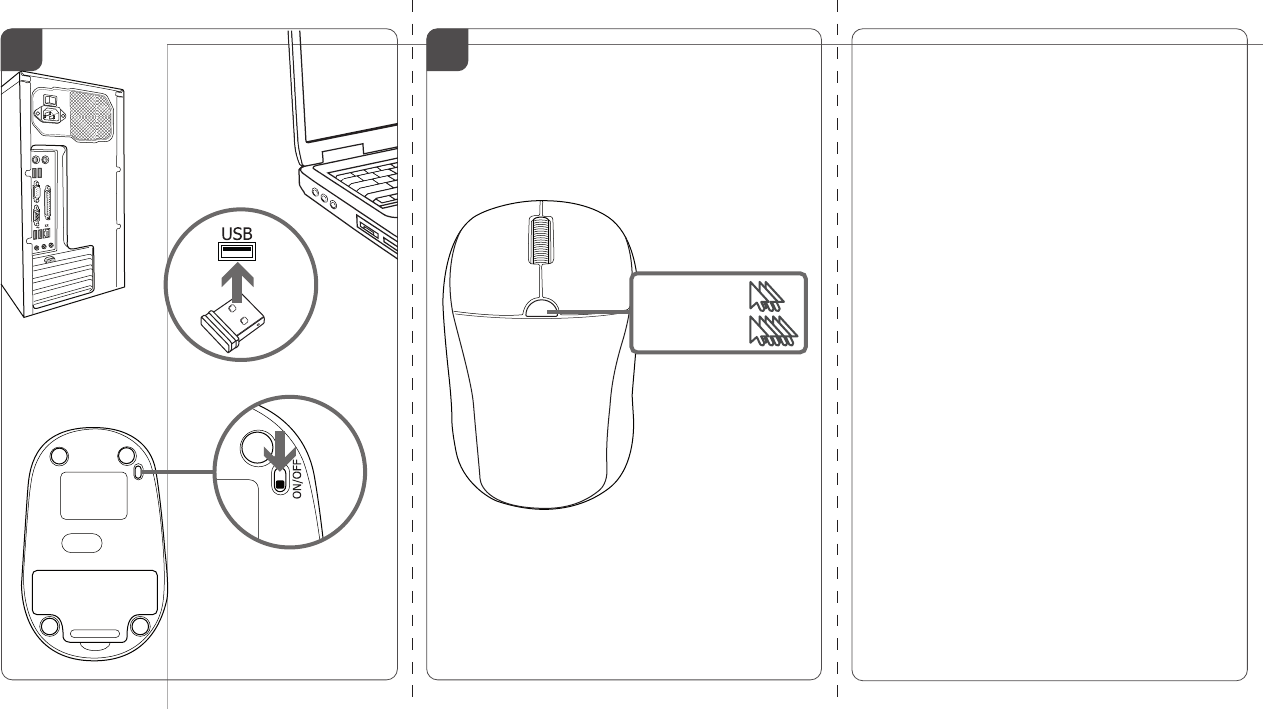 USB

ON/OFF