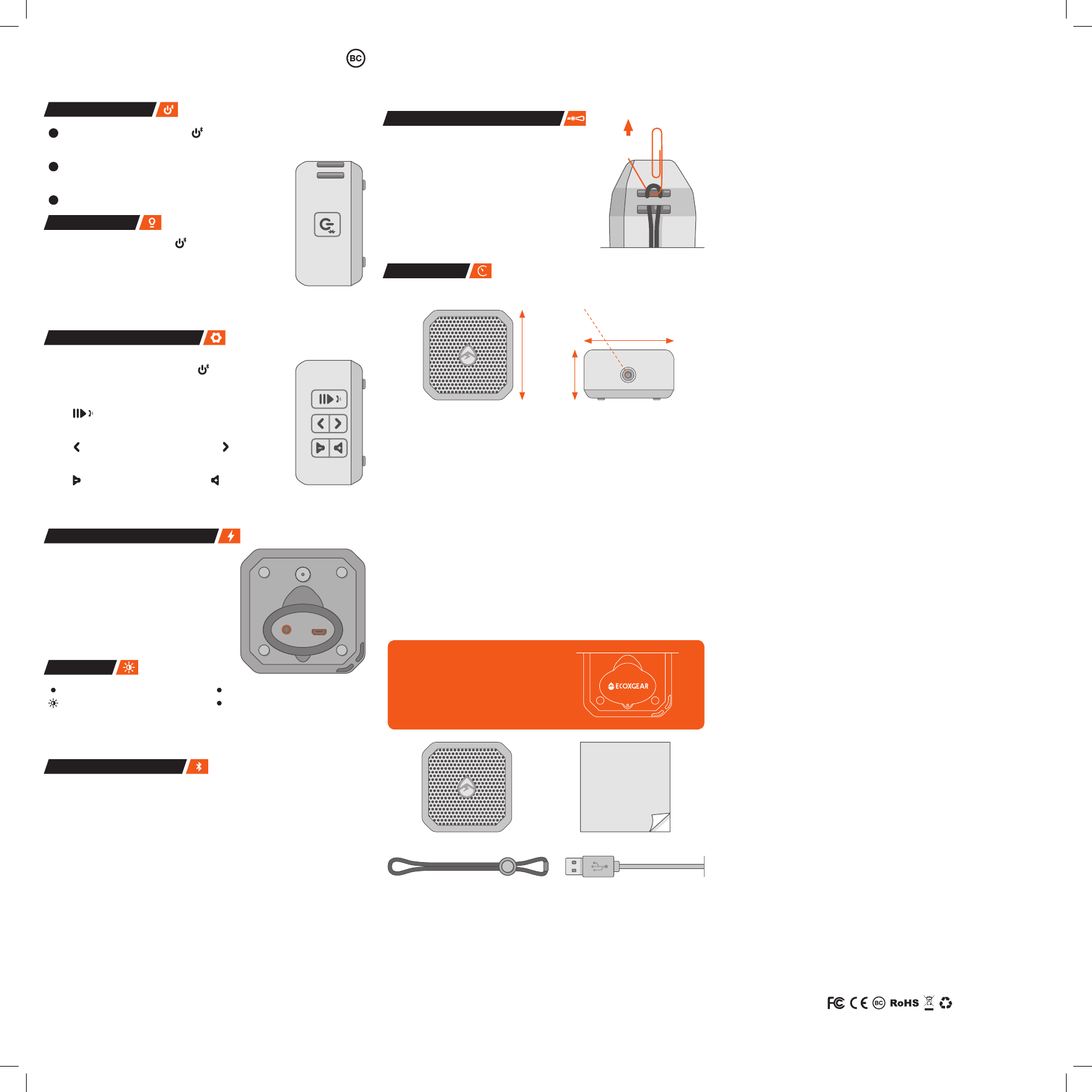 BC

ECOXGEAR

FC CE BC RoHS