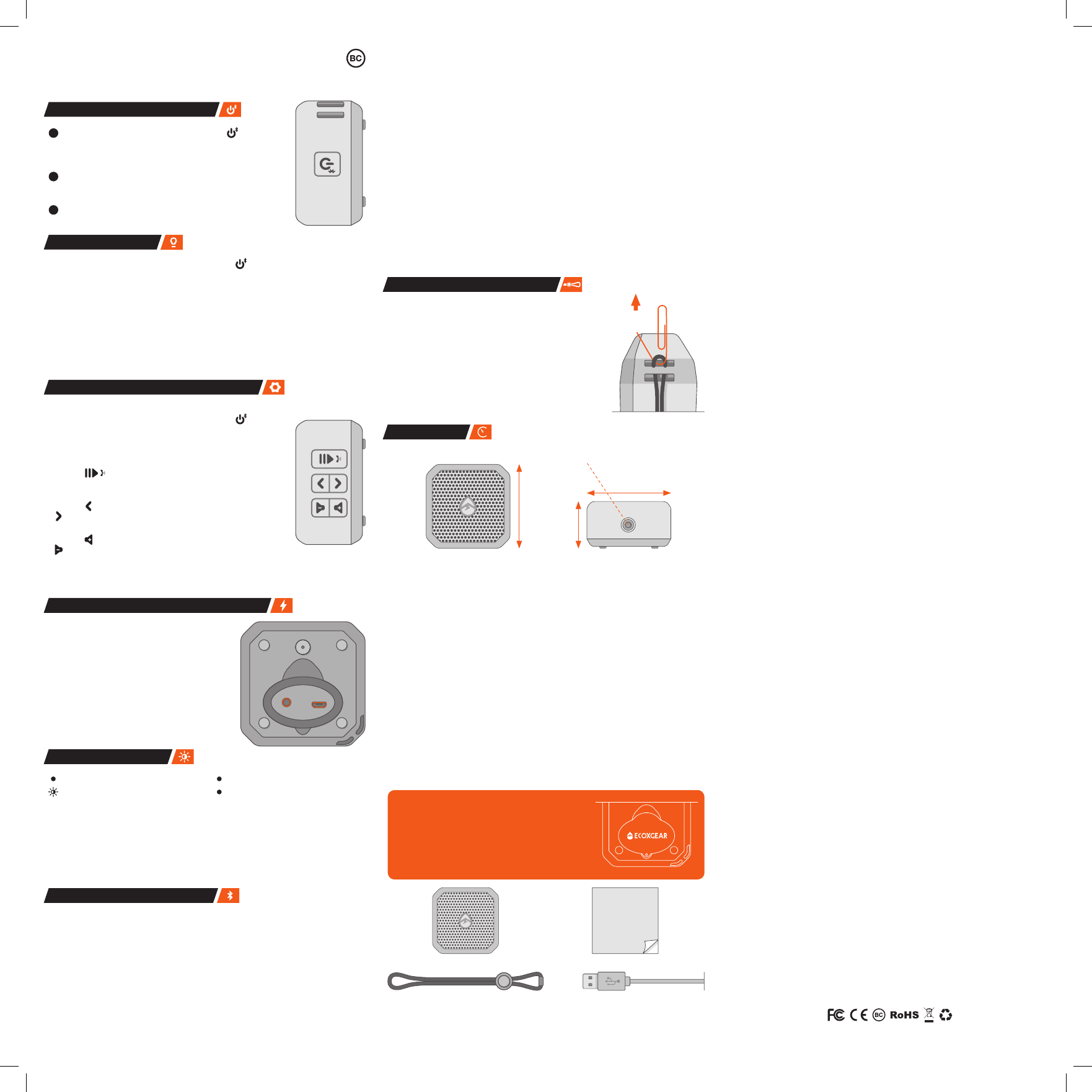 BC

ECOXGEAR

FC CE BC RoHS